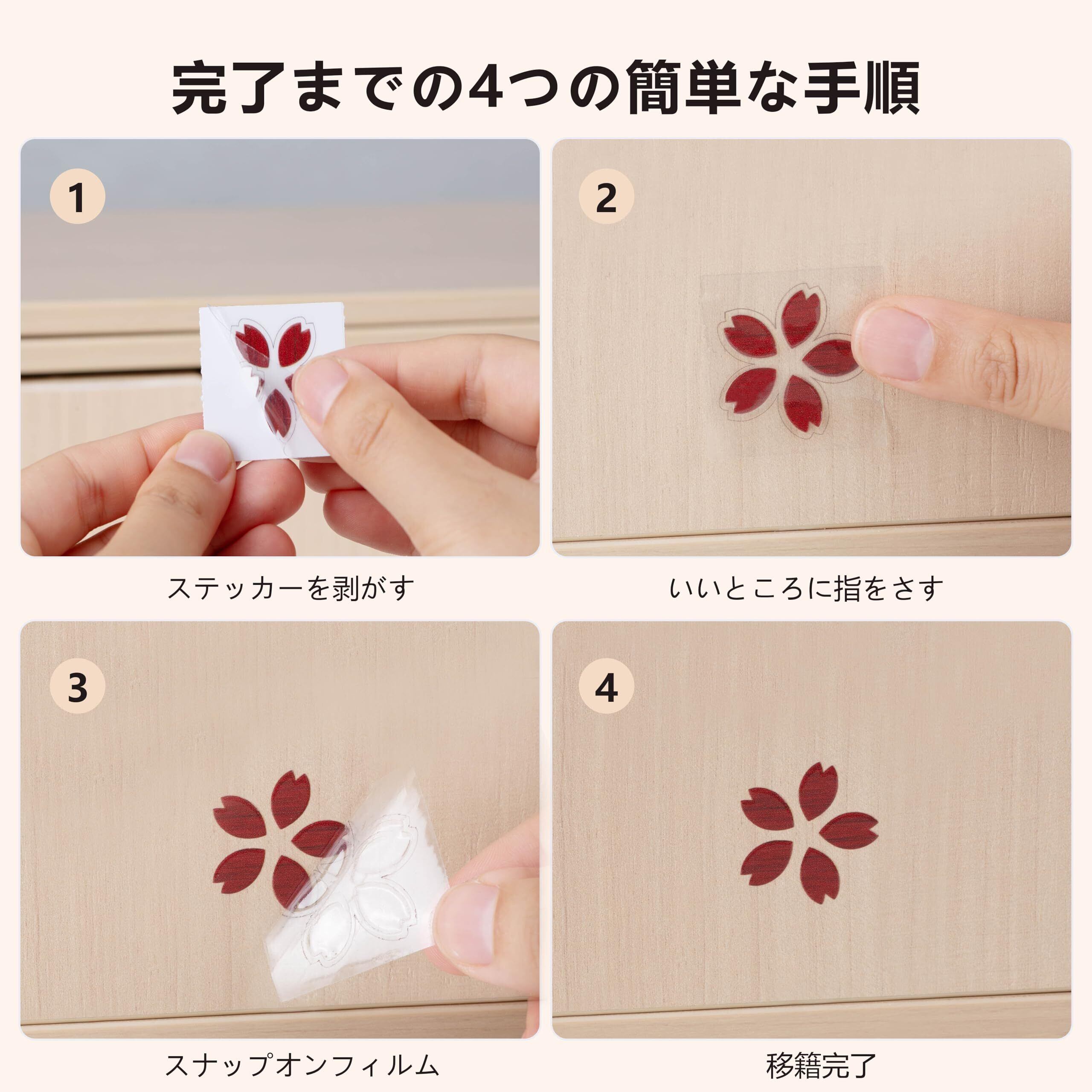 完了までの4つの簡単な手順

1

ステッカーを剥がす

2

いいところに指をさす

3

スナップオンフィルム

4

移籍完了