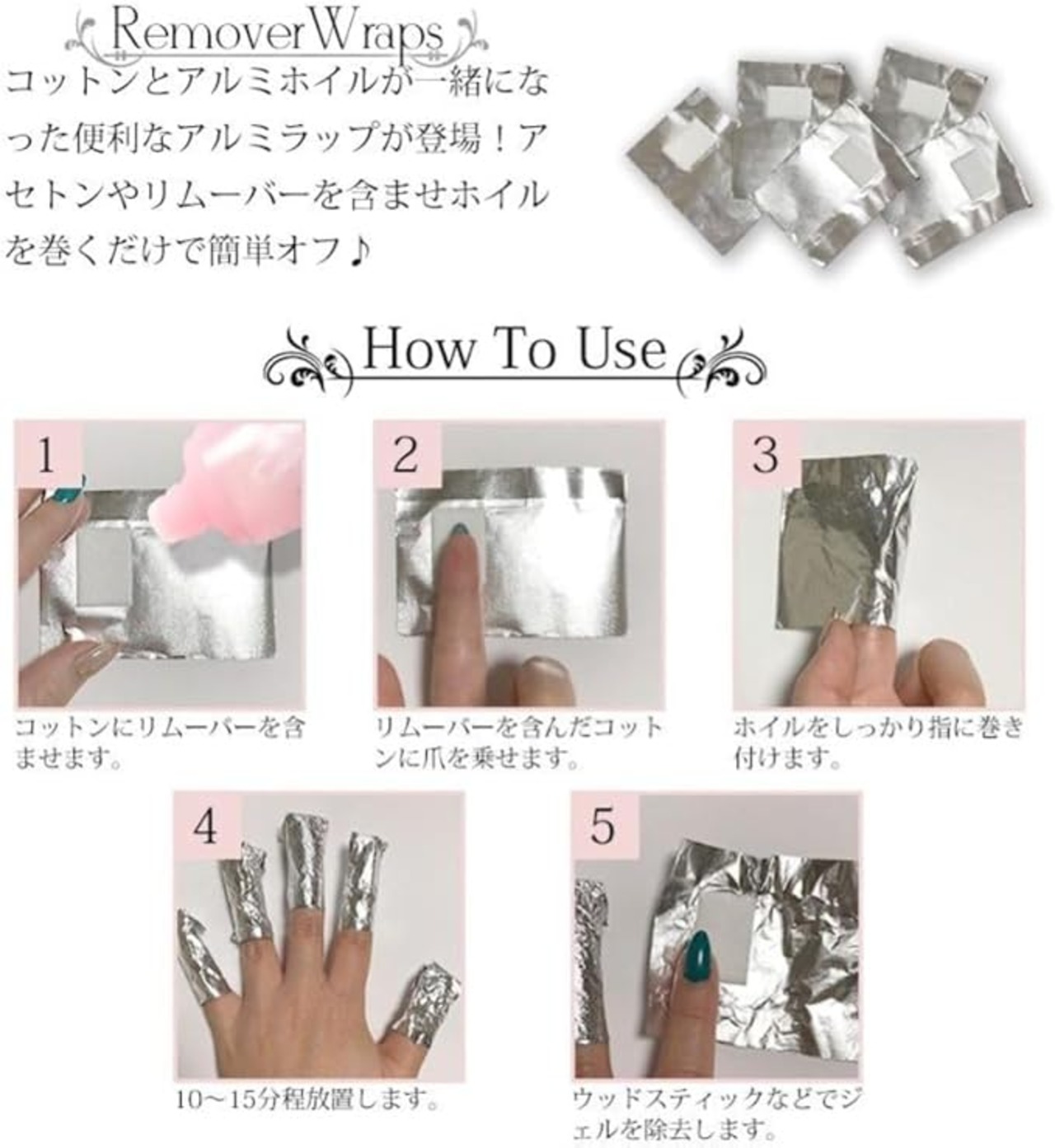 RemoverWraps

コットンとアルミホイルが一緒になった便利なアルミラップが登場！アセトンやリムーバーを含ませホイルを巻くだけで簡単オフ♪

How To Use

1
コットンにリムーバーを含ませます。

2
リムーバーを含んだコットンに爪を乗せます。

3
ホイルをしっかり指に巻き付けます。

4
10～15分程放置します。

5
ウッドスティックなどでジェルを除去します。