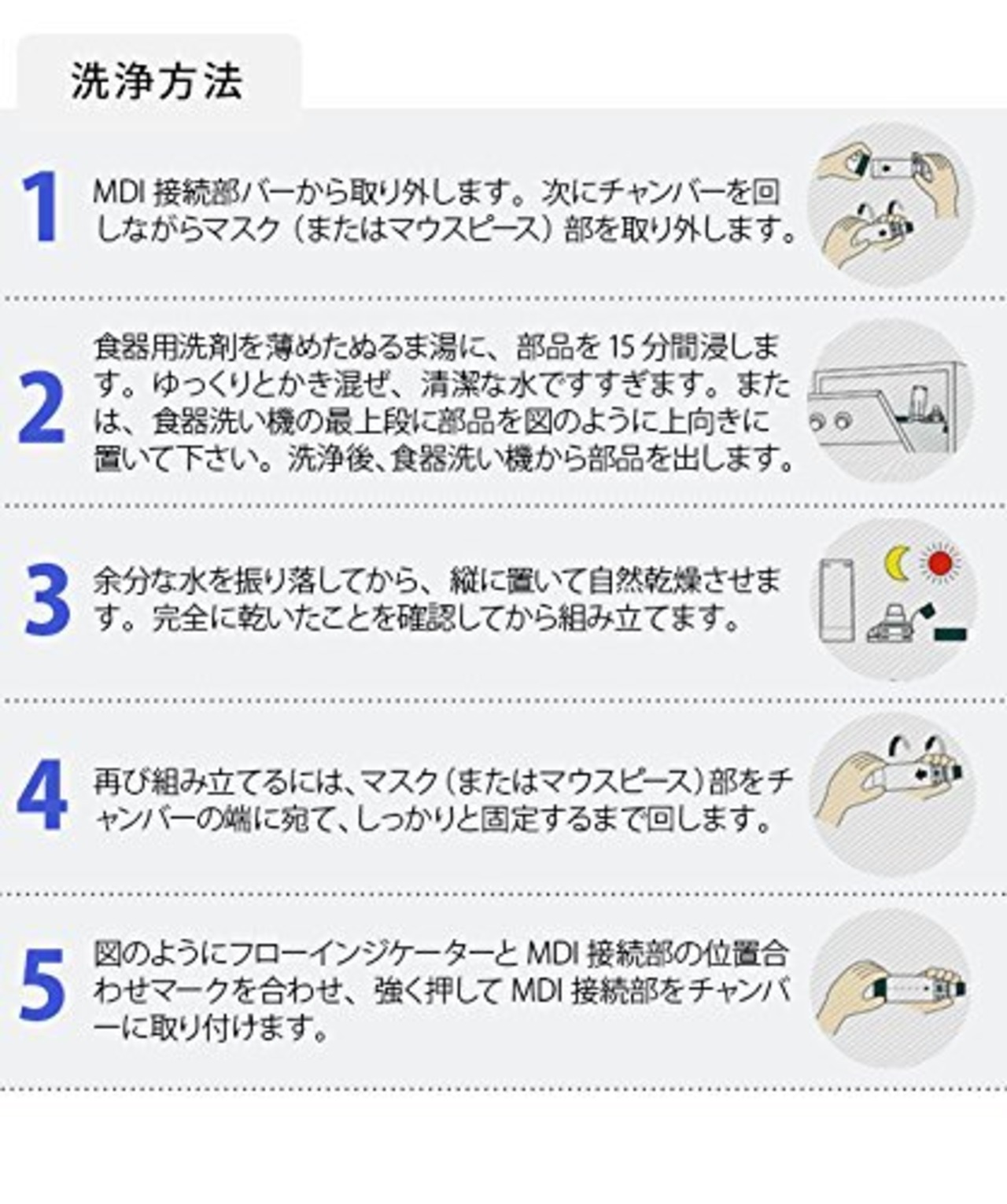 洗浄方法

1
MDI 接続部バーから取り外します。次にチャンバーを回しながらマスク（またはマウスピース）部を取り外します。

2
食器用洗剤を薄めたぬるま湯に、部品を 15 分間浸します。ゆっくりとかき混ぜ、清潔な水ですすぎます。または、食器洗い機の最上段に部品を図のように上向きに置いて下さい。洗浄後、食器洗い機から部品を出します。

3
余分な水を振り落してから、縦に置いて自然乾燥させます。完全に乾いたことを確認してから組み立てます。

4
再び組み立てるには、マスク（またはマウスピース）部をチャンバーの端に宛て、しっかりと固定するまで回します。

5
図のようにフローインジケーターと MDI 接続部の位置合わせマークを合わせ、強く押して MDI 接続部をチャンバーに取り付けます。