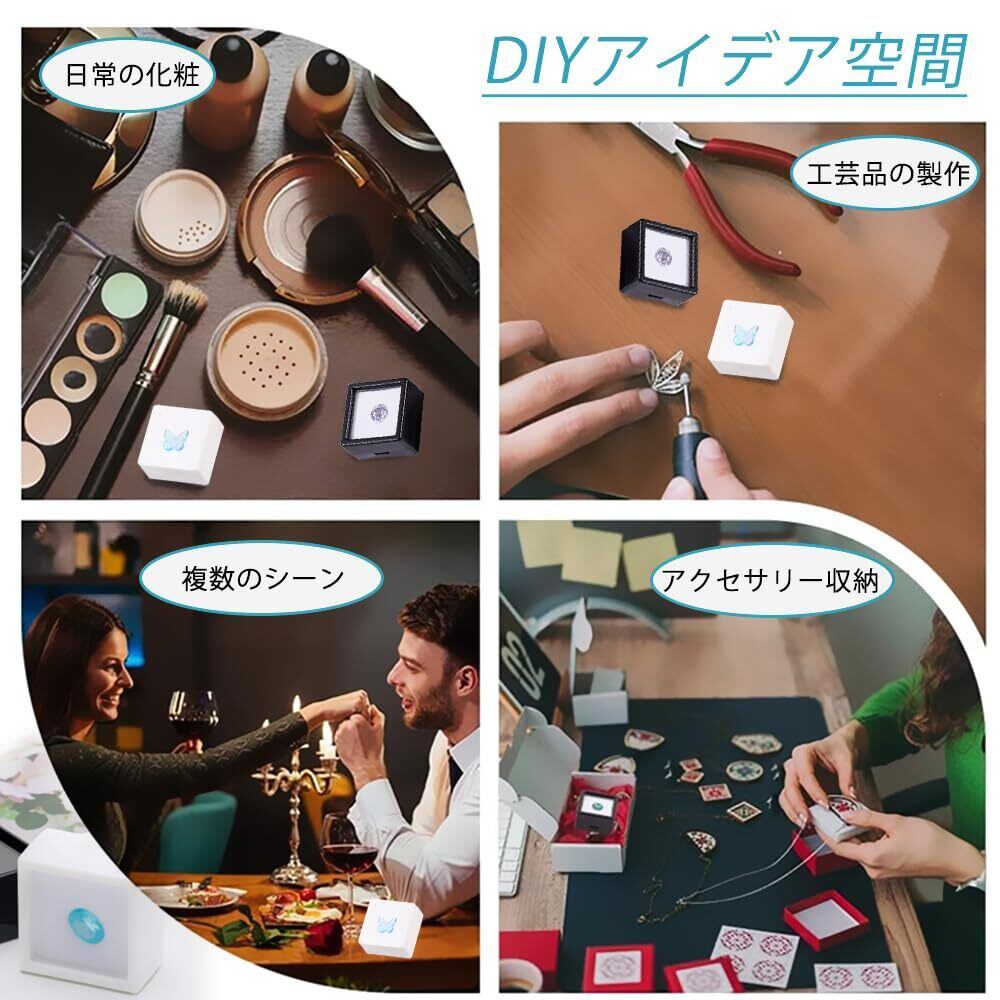 DIYアイデア空間

日常の化粧

工芸品の製作

複数のシーン

アクセサリー収納