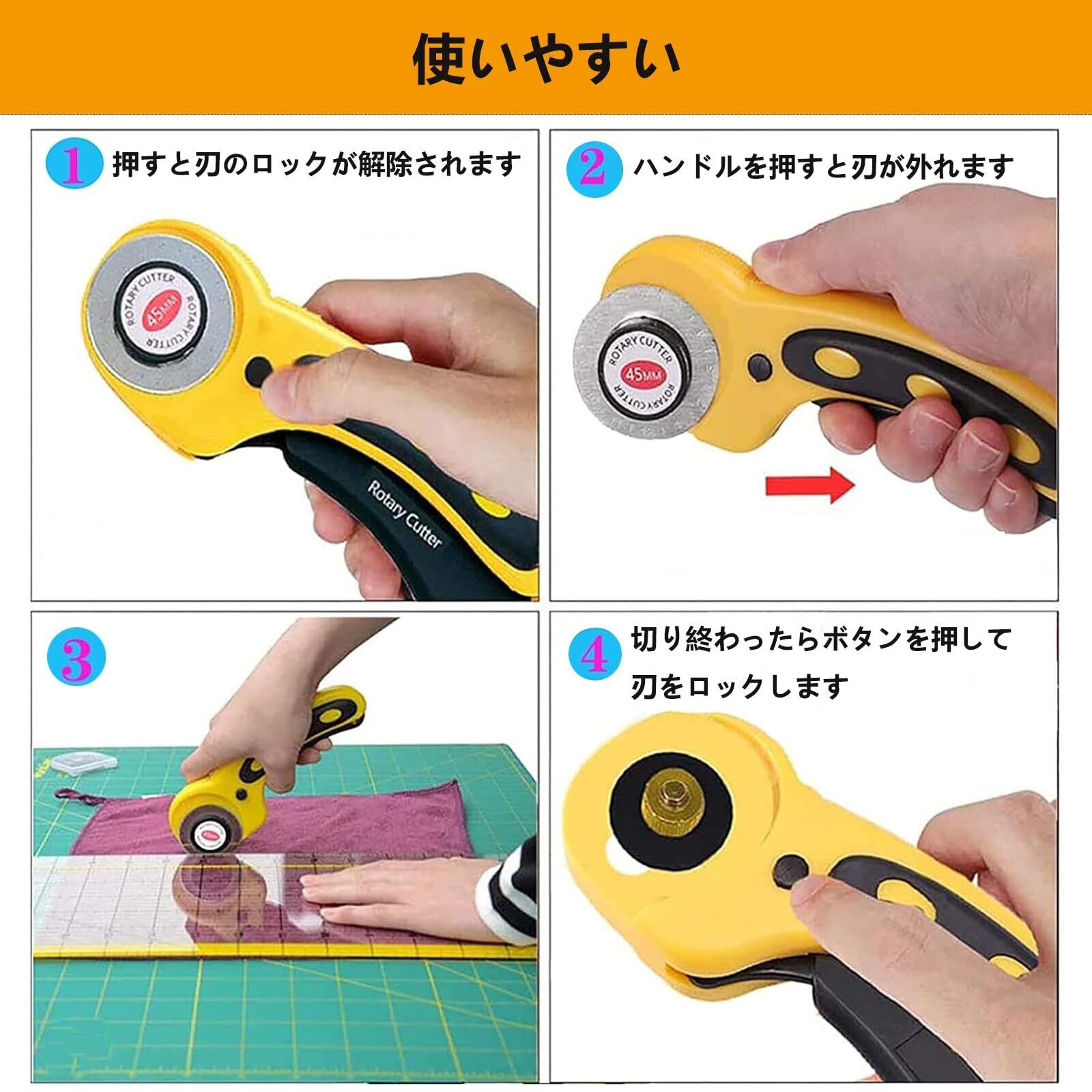 使いやすい

1 押すと刃のロックが解除されます

ROTARY CUTTER
45MM
ROTARY CUTTER

Rotary Cutter

2 ハンドルを押すと刃が外れます

ROTARY CUTTER
45MM
ROTARY CUTTER

3

4 切り終わったらボタンを押して刃をロックします