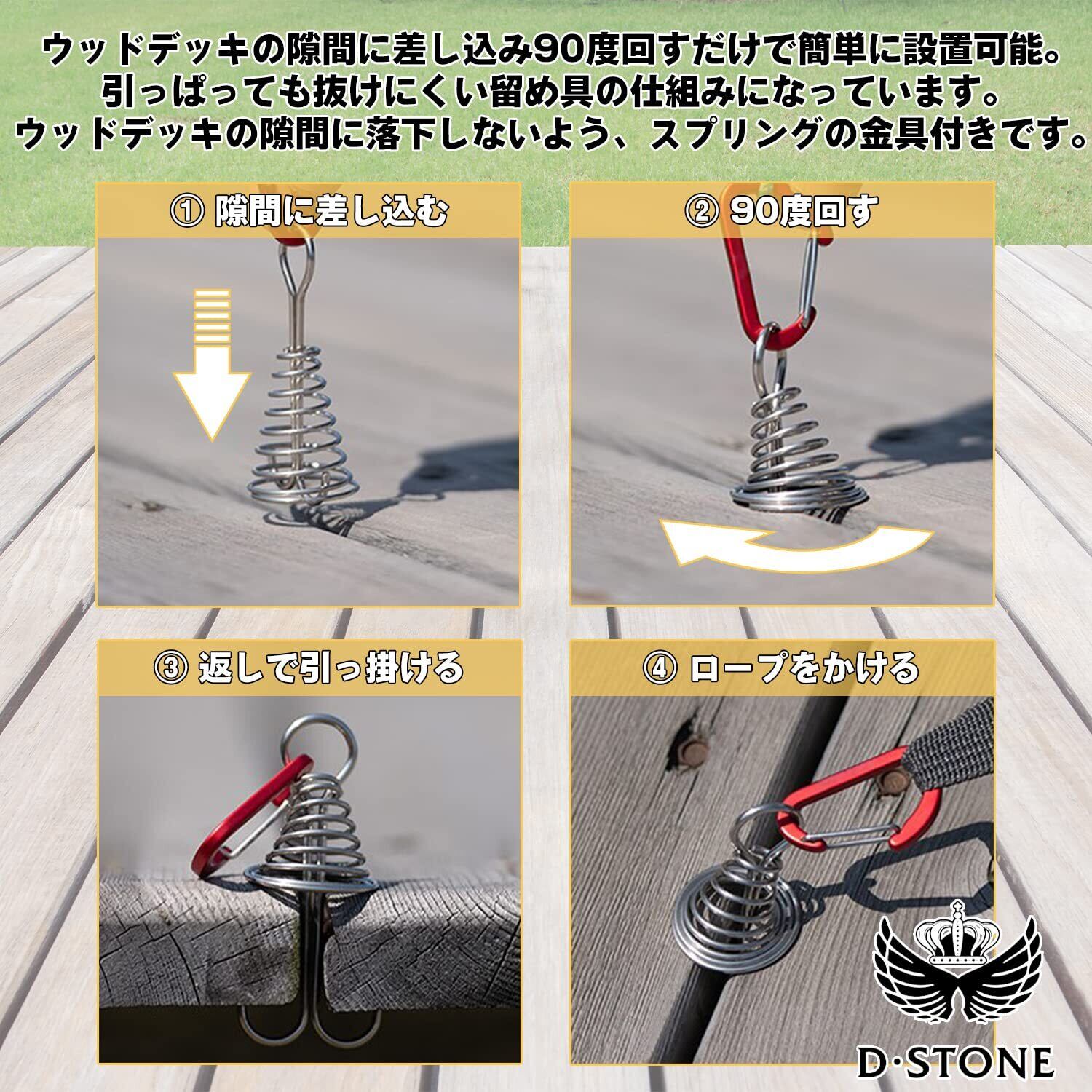 ウッドデッキの隙間に差し込み90度回すだけで簡単に設置可能。
引っぱっても抜けにくい留め具の仕組みになっています。
ウッドデッキの隙間に落下しないよう、スプリングの金具付きです。

① 隙間に差し込む

② 90度回す

③ 返しで引っ掛ける

④ ロープをかける

D·STONE