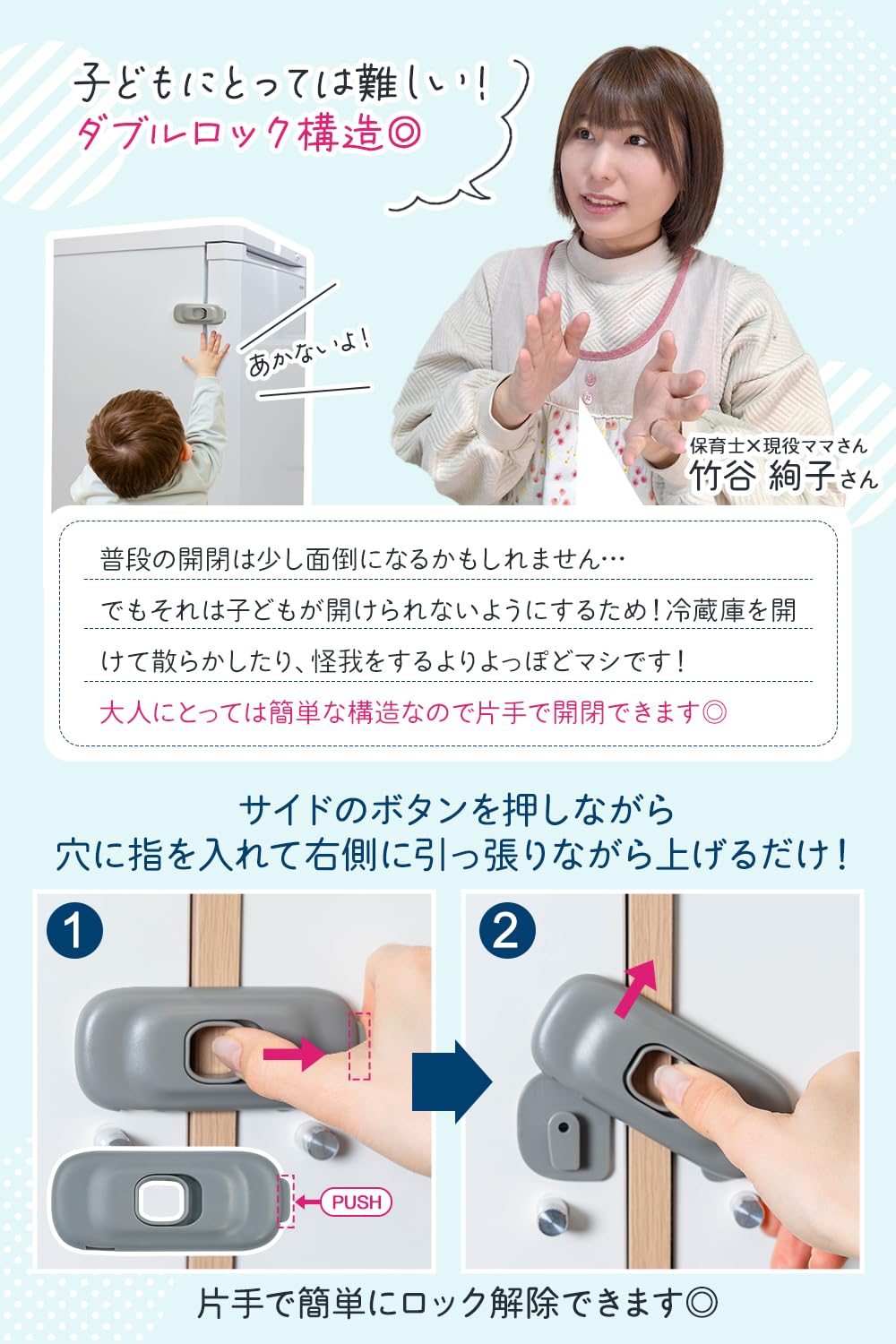 子どもにとっては難しい！
ダブルロック構造◎

あかないよ！

保育士×現役ママさん
竹谷 絢子さん

普段の開閉は少し面倒になるかもしれません…
でもそれは子どもが開けられないようにするため！冷蔵庫を開けて散らかしたり、怪我をするよりよっぽどマシです！
大人にとっては簡単な構造なので片手で開閉できます◎

サイドのボタンを押しながら
穴に指を入れて右側に引っ張りながら上げるだけ！

1

PUSH

2

片手で簡単にロック解除できます◎