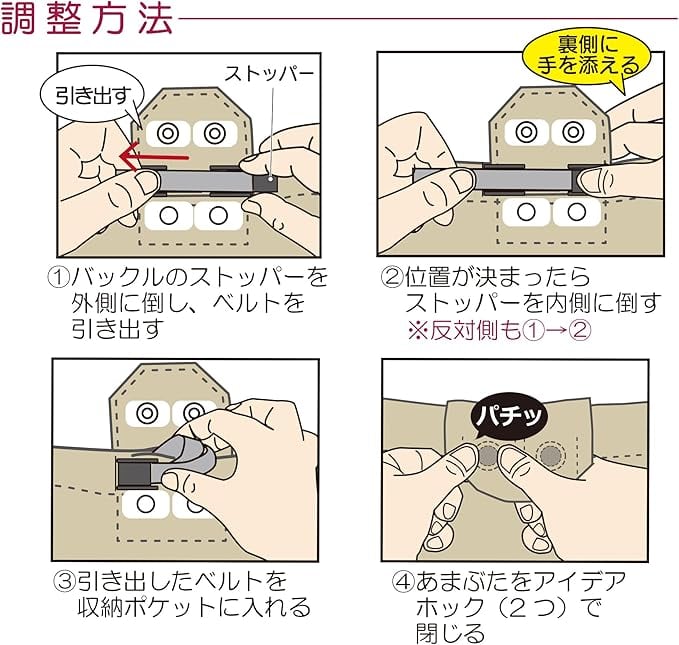 調整方法

引き出す

ストッパー

①バックルのストッパーを外側に倒し、ベルトを引き出す

裏側に手を添える

②位置が決まったらストッパーを内側に倒す
※反対側も①→②

③引き出したベルトを収納ポケットに入れる

パチッ

④あまぶたをアイデアホック（２つ）で閉じる