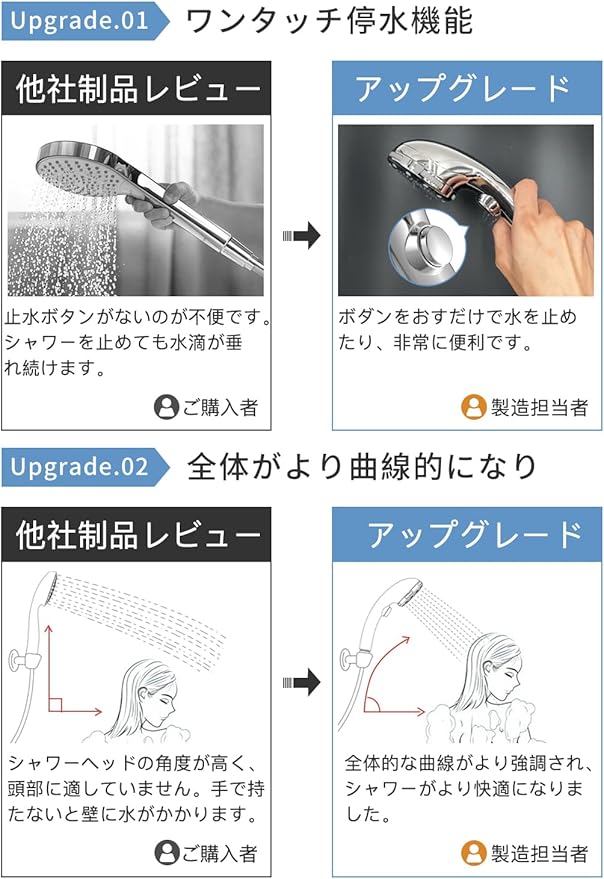 Upgrade.01 ワンタッチ停水機能

他社制品レビュー

止水ボタンがないのが不便です。シャワーを止めても水滴が垂れ続けます。

ご購入者

アップグレード

ボダンをおすだけで水を止めたり、非常に便利です。

製造担当者

Upgrade.02 全体がより曲線的になり

他社制品レビュー

シャワーヘッドの角度が高く、頭部に適していません。手で持たないと壁に水がかかります。

ご購入者

アップグレード

全体的な曲線がより強調され、シャワーがより快適になりました。

製造担当者