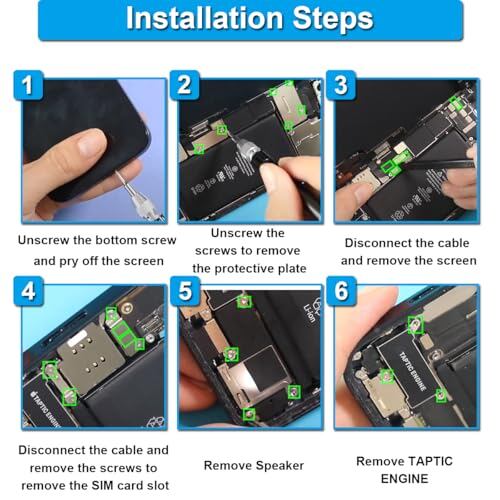 Installation Steps

1

Unscrew the bottom screw and pry off the screen

2

Unscrew the screws to remove the protective plate

3

Disconnect the cable and remove the screen

4

Disconnect the cable and remove the screws to remove the SIM card slot

5

Remove Speaker

6

Remove TAPTIC ENGINE