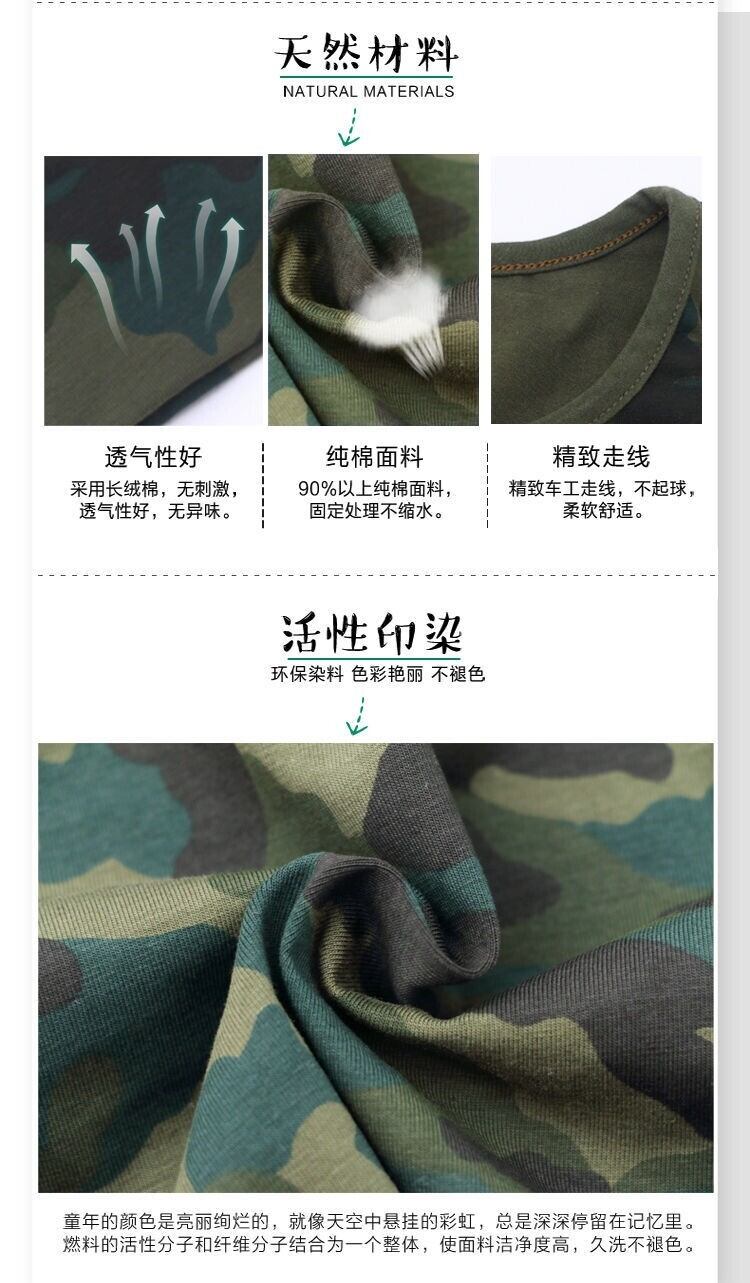 天然材料
NATURAL MATERIALS

透气性好
采用长绒棉，无刺激，透气性好，无异味。

纯棉面料
90%以上纯棉面料，固定处理不缩水。

精致走线
精致车工走线，不起球，柔软舒适。

活性印染
环保染料 色彩艳丽 不褪色

童年的颜色是亮丽绚烂的，就像天空中悬挂的彩虹，总是深深停留在记忆里。燃料的活性分子和纤维分子结合为一个整体，使面料洁净度高，久洗不褪色。