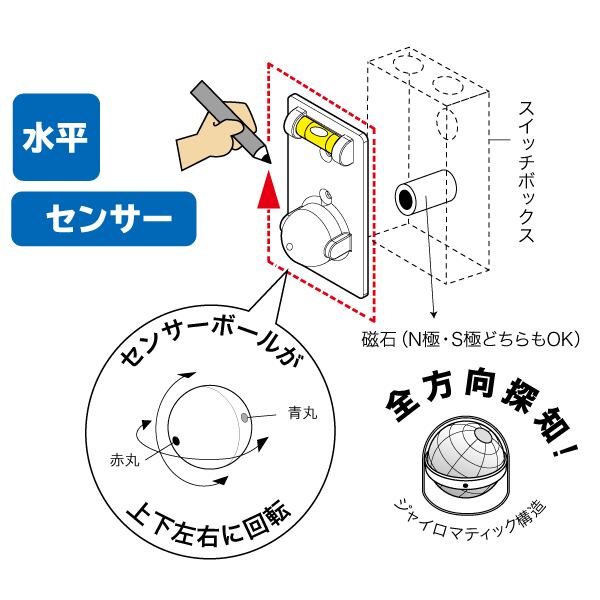 水平

センサー

スイッチボックス

磁石（N極・S極どちらもOK）

センサーボールが

青丸

赤丸

上下左右に回転

全方向探知！

ジャイロマティック構造