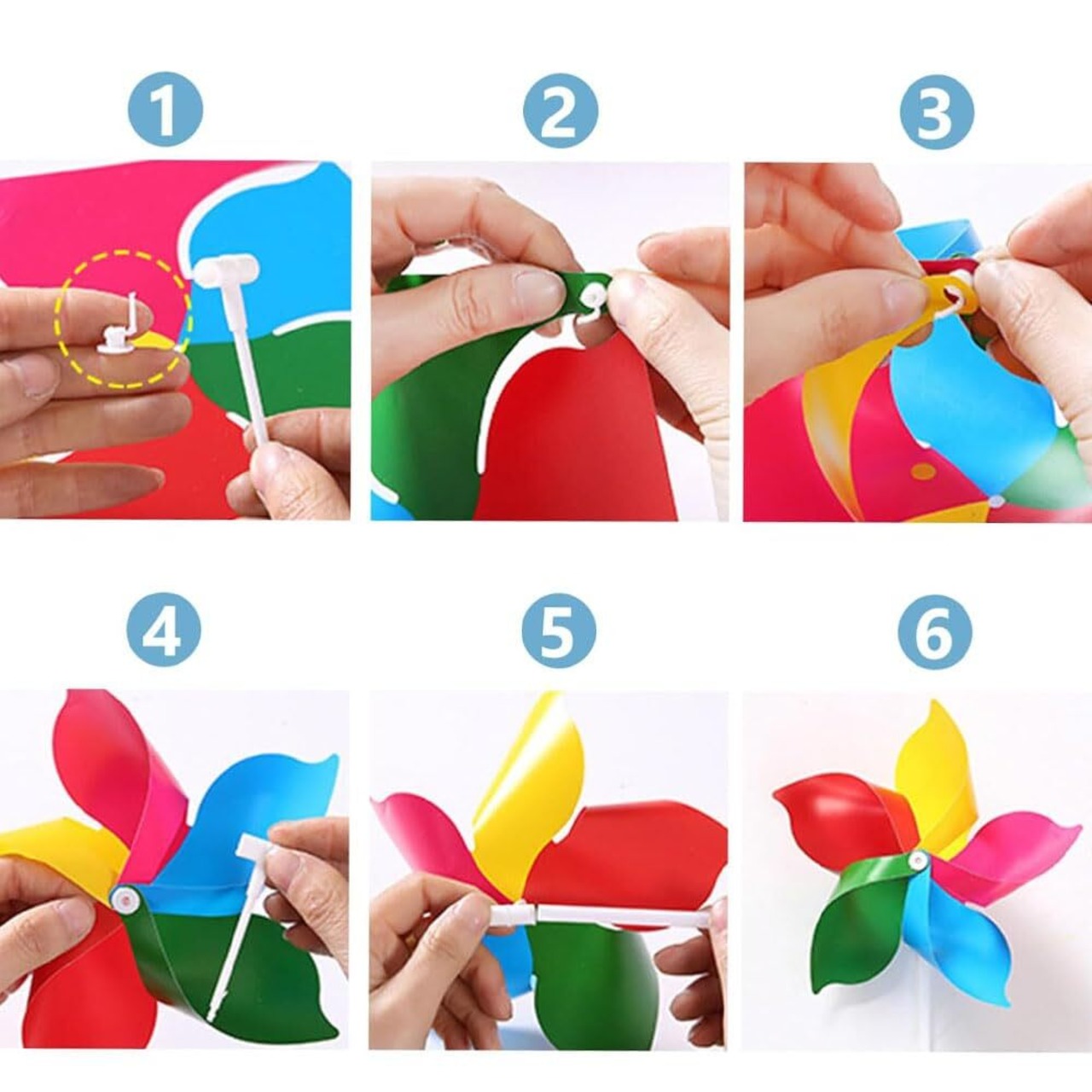 1

2

3

4

5

6