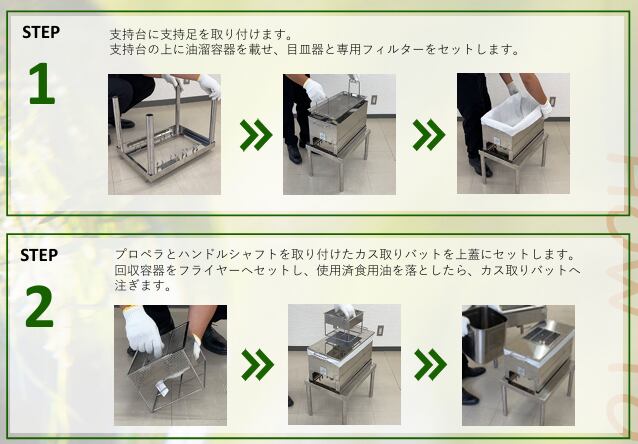 STEP

1

支持台に支持足を取り付けます。
支持台の上に油溜容器を載せ、目皿器と専用フィルターをセットします。

STEP

2

プロペラとハンドルシャフトを取り付けたカス取りバットを上蓋にセットします。
回収容器をフライヤーへセットし、使用済食用油を落としたら、カス取りバットへ注ぎます。