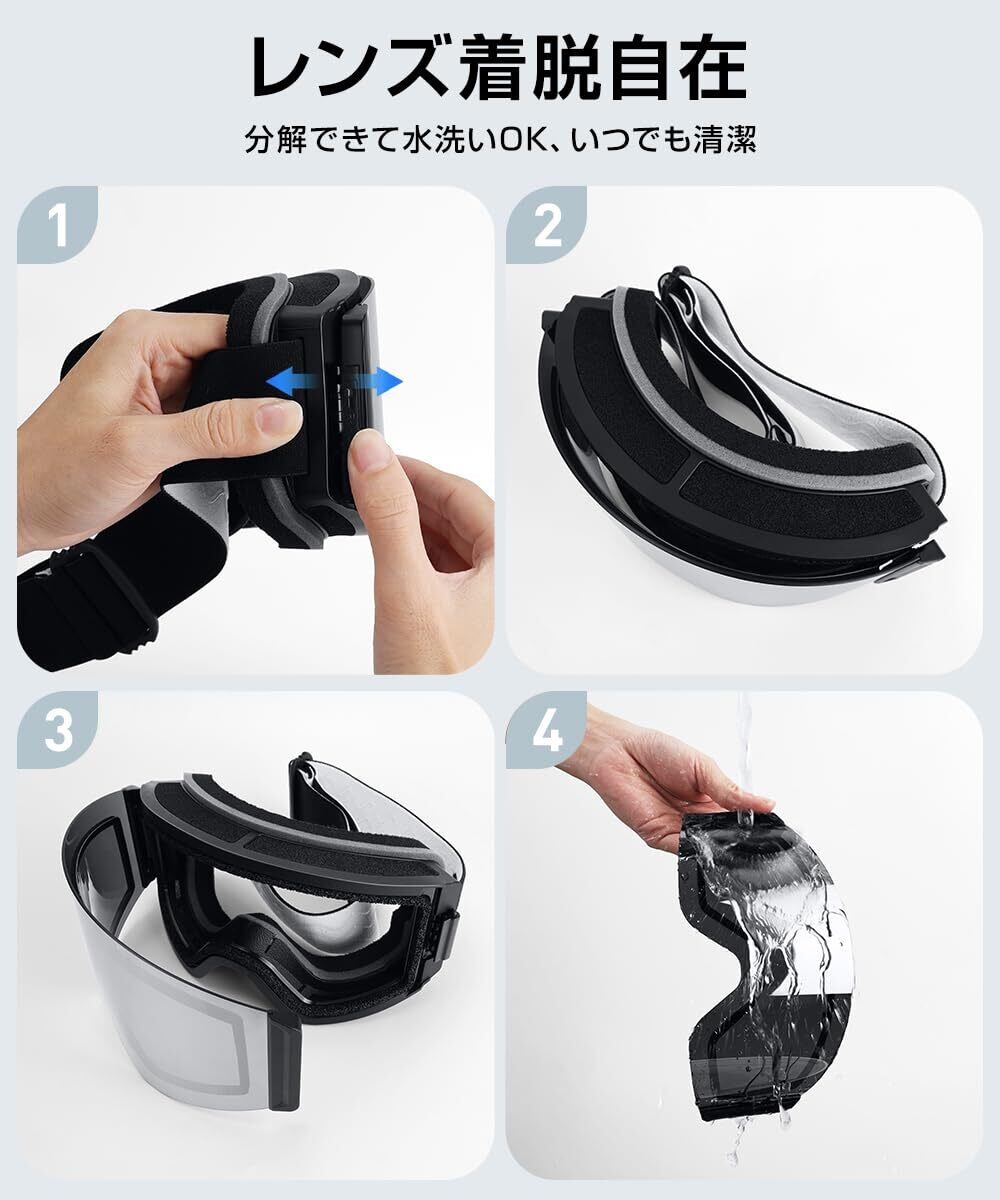 レンズ着脱自在

分解できて水洗いOK、いつでも清潔

1

2

3

4