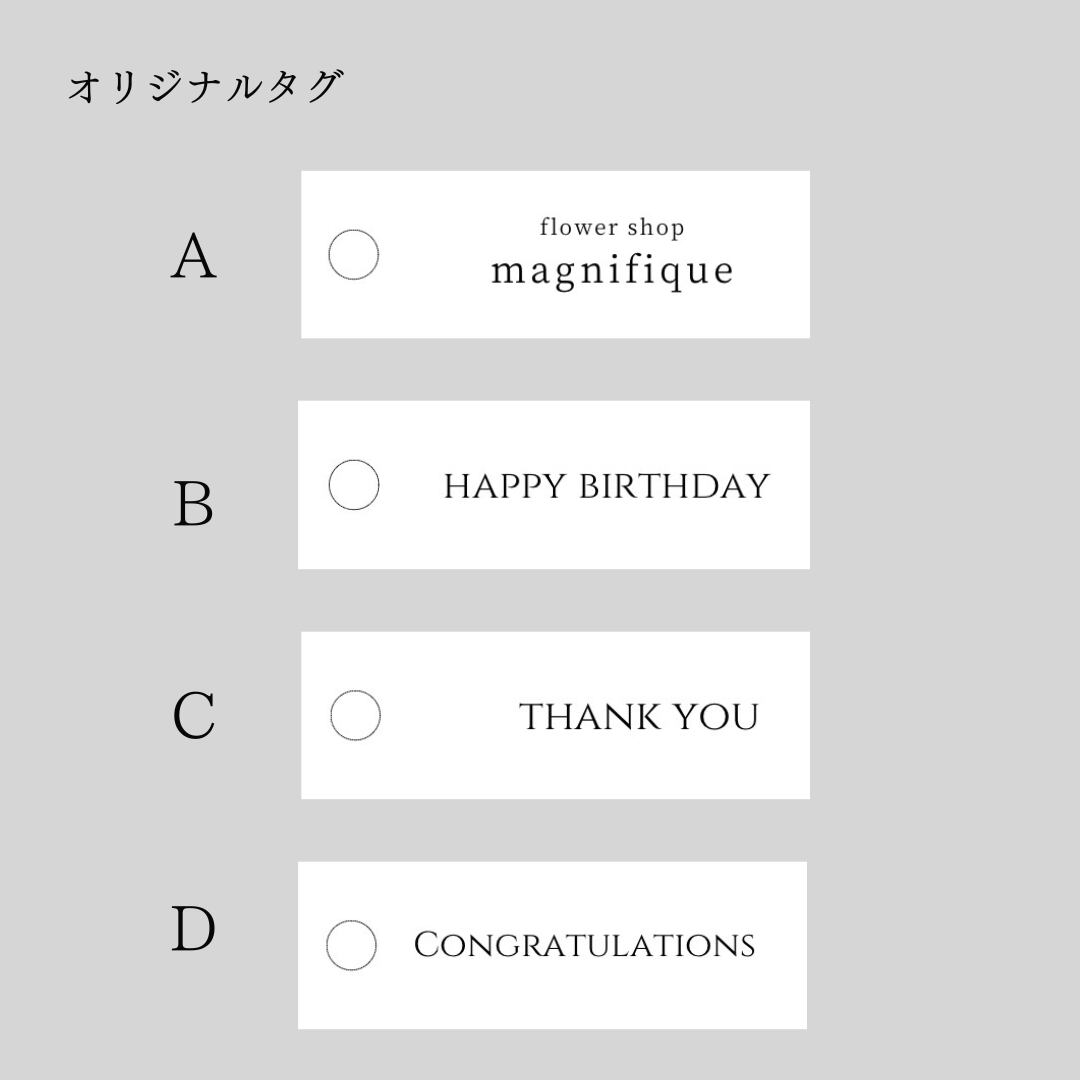 オリジナルタグ

A

flower shop
magnifique

B

HAPPY BIRTHDAY

C

THANK YOU

D

CONGRATULATIONS