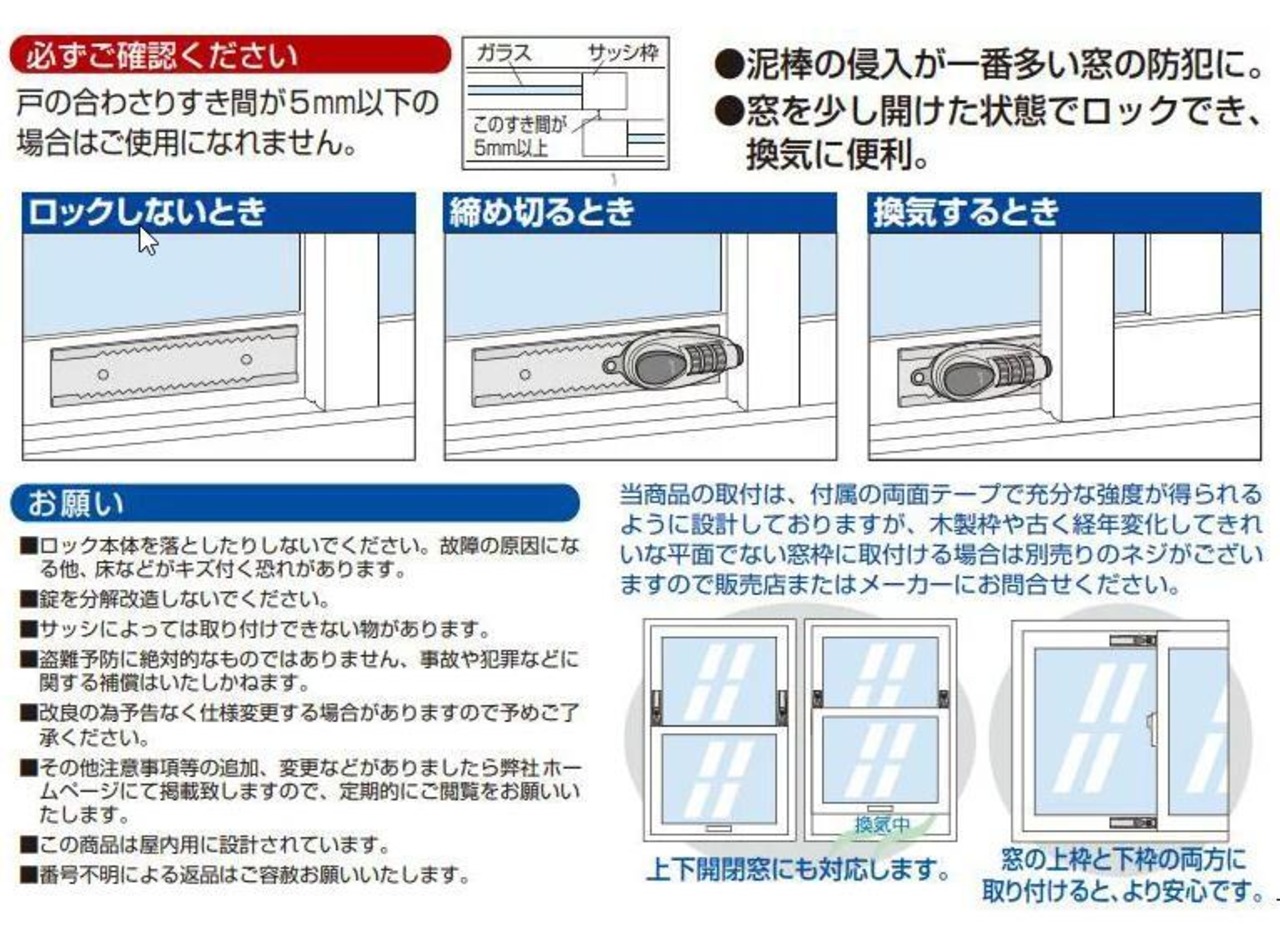 必ずご確認ください

戸の合わさりすき間が5mm以下の場合はご使用になれません。

ガラス
サッシ枠
このすき間が5mm以上

●泥棒の侵入が一番多い窓の防犯に。
●窓を少し開けた状態でロックでき、換気に便利。

ロックしないとき

締め切るとき

換気するとき

お願い

■ロック本体を落としたりしないでください。故障の原因になる他、床などがキズ付く恐れがあります。
■錠を分解改造しないでください。
■サッシによっては取り付けできない物があります。
■盗難予防に絶対的なものではありません、事故や犯罪などに関する補償はいたしかねます。
■改良の為予告なく仕様変更する場合がありますので予めご了承ください。
■その他注意事項等の追加、変更などがありましたら弊社ホームページにて掲載致しますので、定期的にご閲覧をお願いいたします。
■この商品は屋内用に設計されています。
■番号不明による返品はご容赦お願いいたします。

当商品の取付は、付属の両面テープで充分な強度が得られるように設計しておりますが、木製枠や古く経年変化してきれいな平面でない窓枠に取付ける場合は別売りのネジがございますので販売店またはメーカーにお問合せください。

換気中

上下開閉窓にも対応します。

窓の上枠と下枠の両方に取り付けると、より安心です。