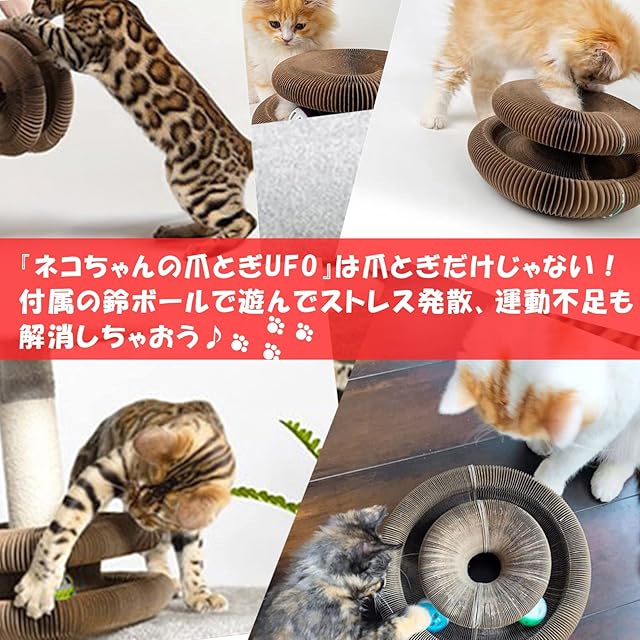 『ネコちゃんの爪とぎUFO』は爪とぎだけじゃない！
付属の鈴ボールで遊んでストレス発散、運動不足も解消しちゃおう♪