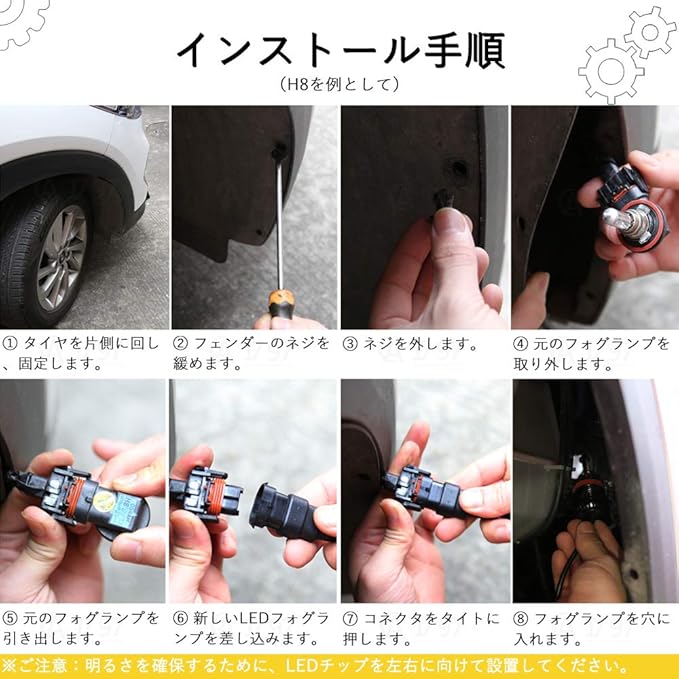 インストール手順

（H8を例として）

① タイヤを片側に回し、固定します。

② フェンダーのネジを緩めます。

③ ネジを外します。

④ 元のフォグランプを取り外します。

⑤ 元のフォグランプを引き出します。

⑥ 新しいLEDフォグランプを差し込みます。

⑦ コネクタをタイトに押します。

⑧ フォグランプを穴に入れます。

※ご注意：明るさを確保するために、LEDチップを左右に向けて設置してください。