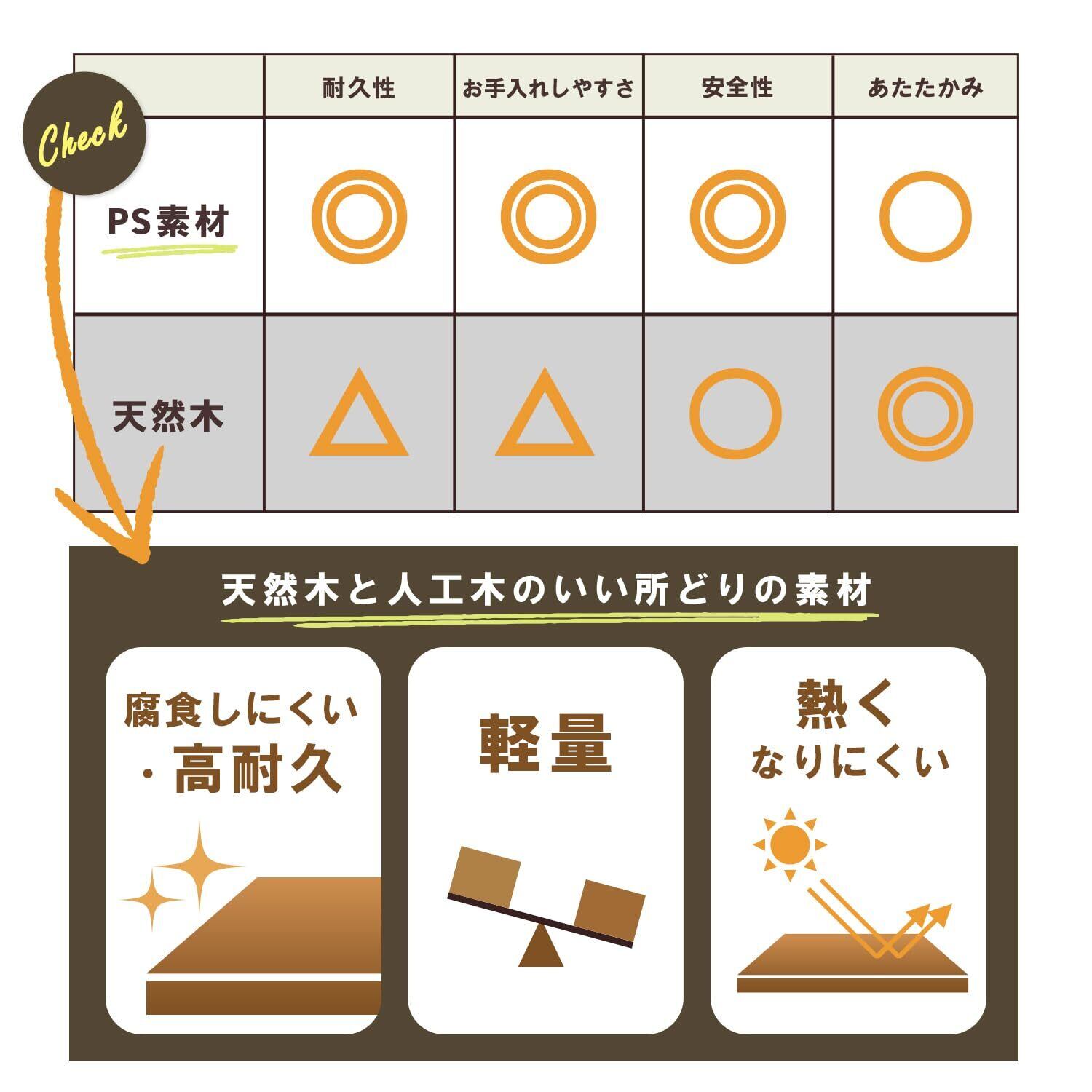 Check

| | 耐久性 | お手入れしやすさ | 安全性 | あたたかみ |
|---|---|---|---|---|
| PS素材 | ◎ | ◎ | ◎ | ○ |
| 天然木 | △ | △ | ○ | ◎ |

天然木と人工木のいい所どりの素材

腐食しにくい・高耐久

軽量

熱くなりにくい