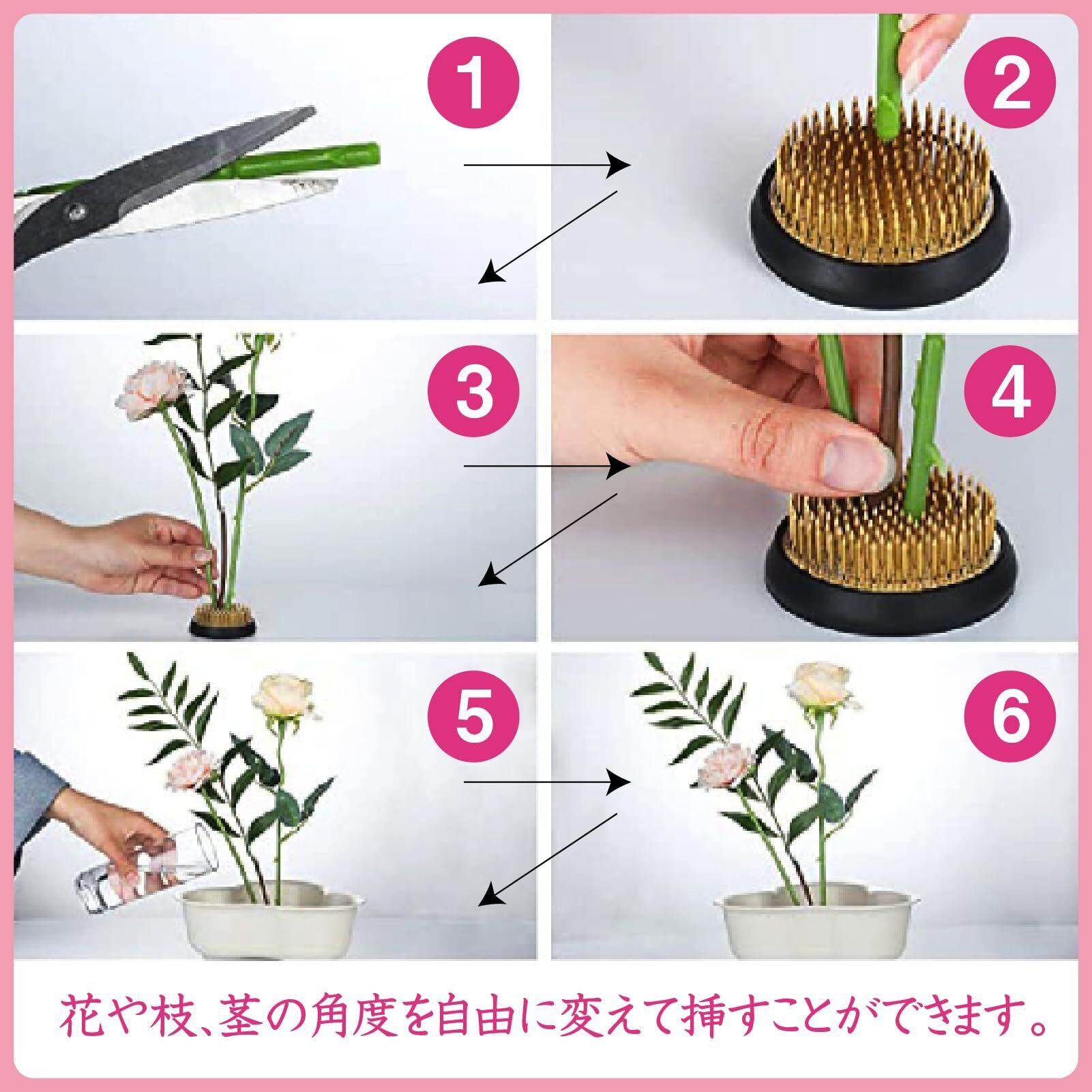 1

2

3

4

5

6

花や枝、茎の角度を自由に変えて挿すことができます。