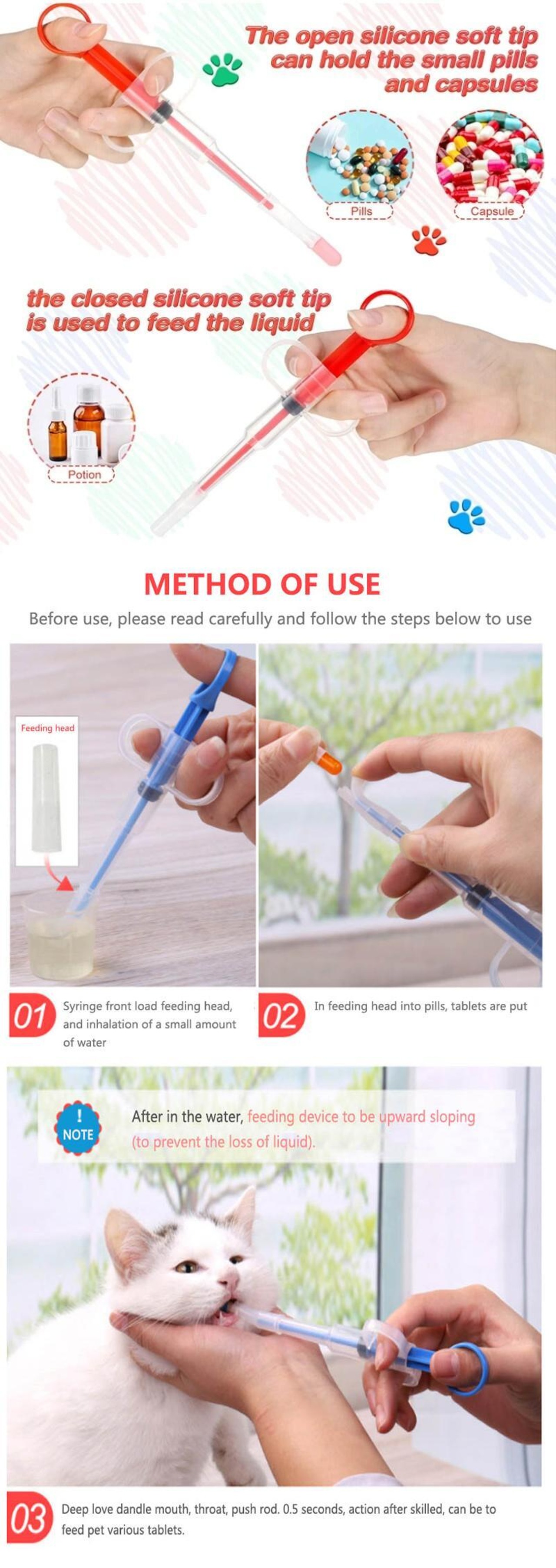 The open silicone soft tip can hold the small pills and capsules

Pills

Capsule

the closed silicone soft tip is used to feed the liquid

Potion

METHOD OF USE

Before use, please read carefully and follow the steps below to use

Feeding head

01 Syringe front load feeding head, and inhalation of a small amount of water

02 In feeding head into pills, tablets are put

! NOTE

After in the water, feeding device to be upward sloping (to prevent the loss of liquid).

03 Deep love dandle mouth, throat, push rod. 0.5 seconds, action after skilled, can be to feed pet various tablets.