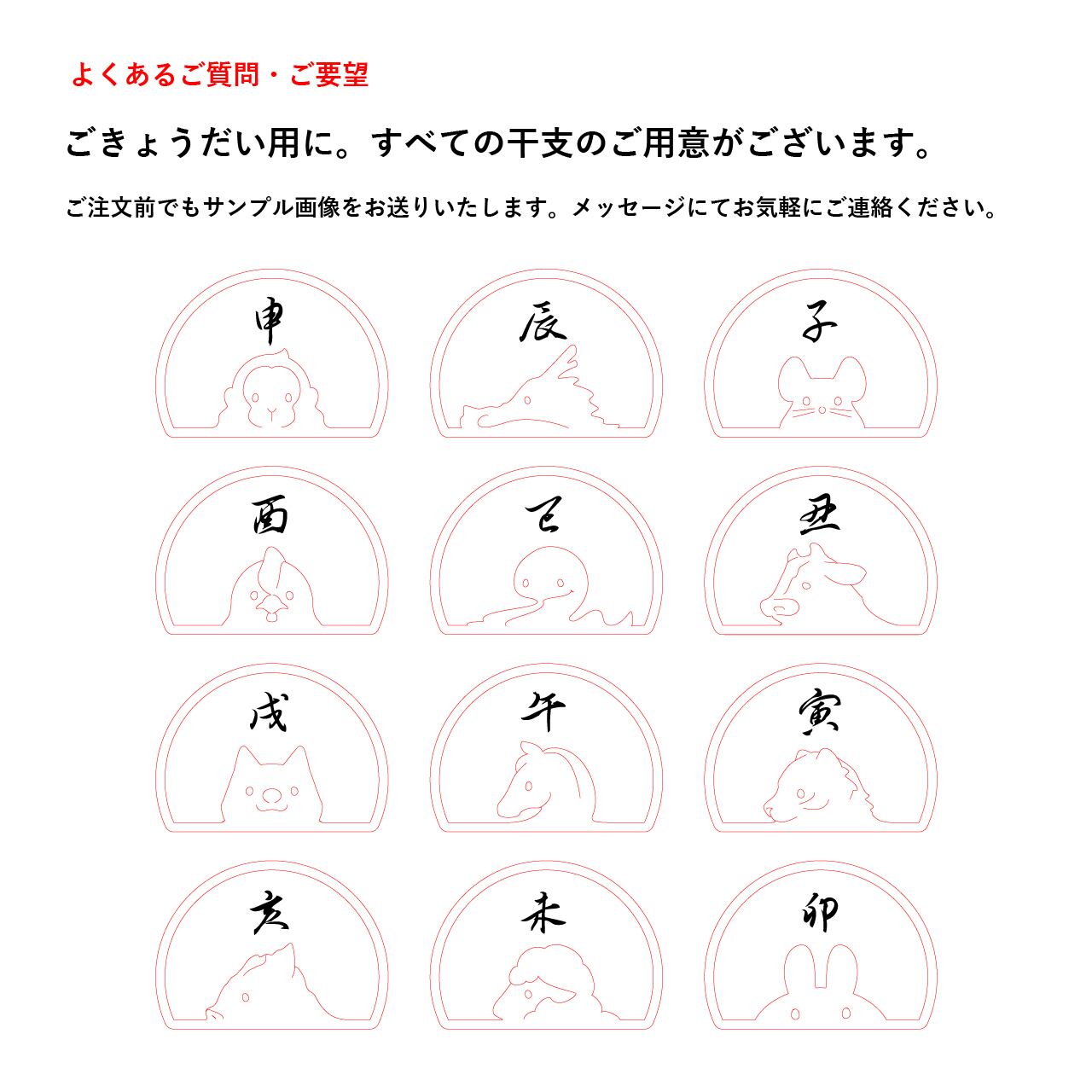 よくあるご質問・ご要望

ごきょうだい用に。すべての干支のご用意がございます。

ご注文前でもサンプル画像をお送りいたします。メッセージにてお気軽にご連絡ください。

申

辰

子

酉

巳

丑

戌

午

寅

亥

未

卯