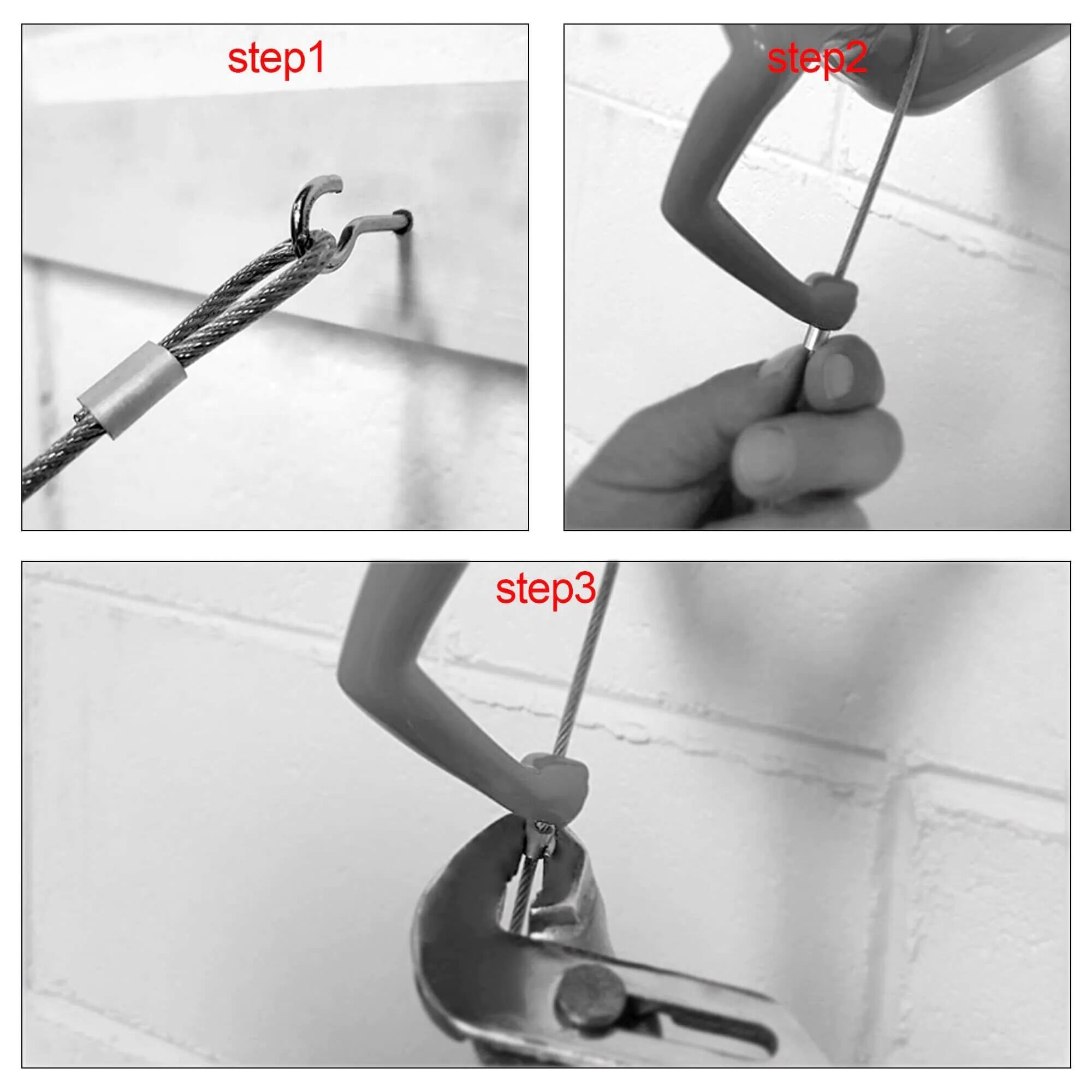 step1

step2

step3