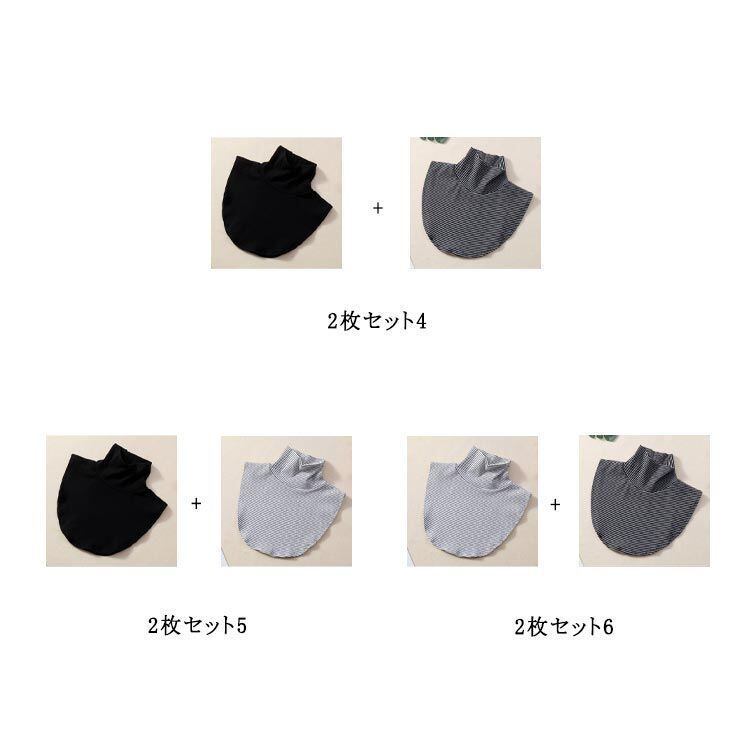 +

2枚セット4

+

+

2枚セット5

2枚セット6