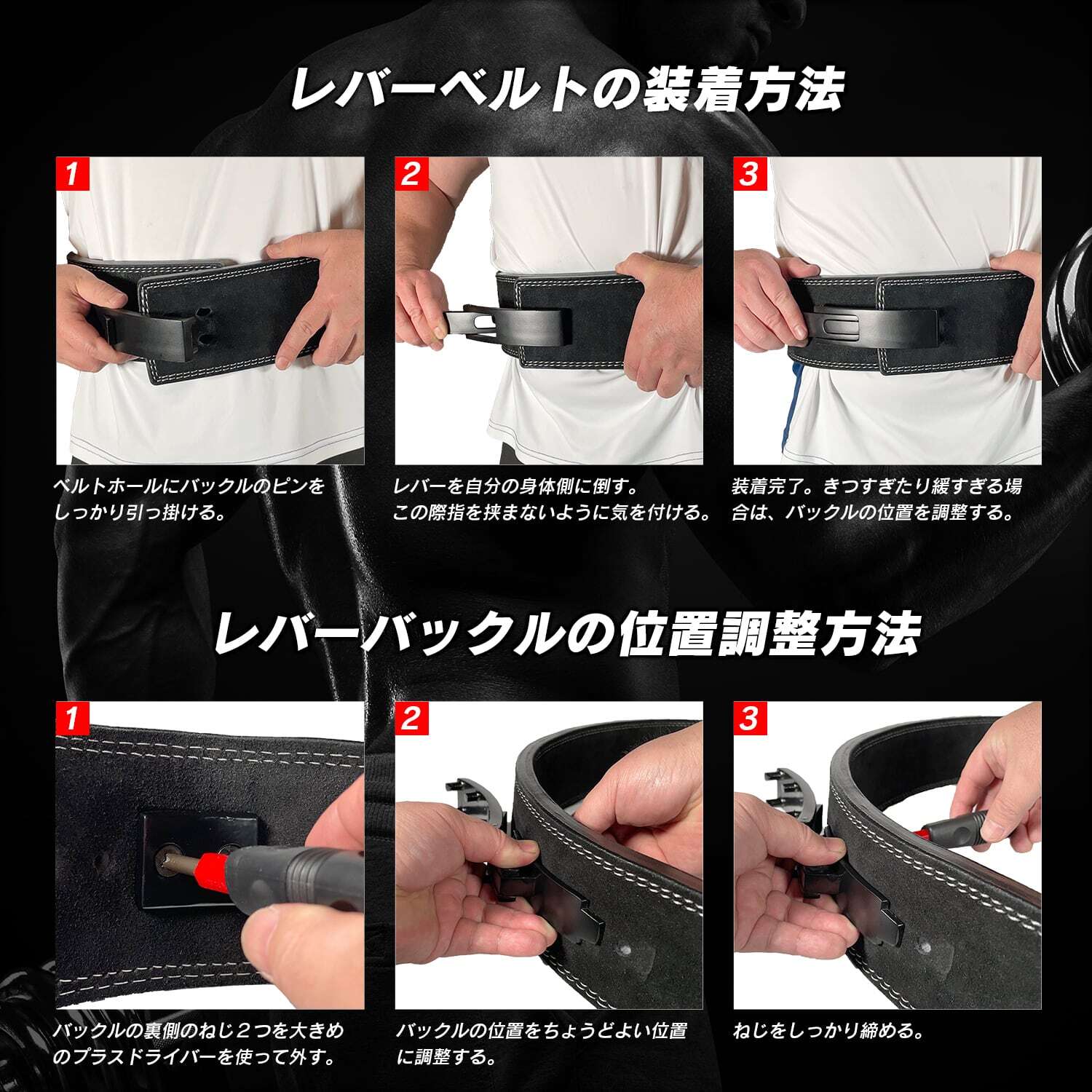 レバーベルトの装着方法

1

ベルトホールにバックルのピンをしっかり引っ掛ける。

2

レバーを自分の身体側に倒す。
この際指を挟まないように気を付ける。

3

装着完了。きつすぎたり緩すぎる場合は、バックルの位置を調整する。

レバーバックルの位置調整方法

1

バックルの裏側のねじ２つを大きめのプラスドライバーを使って外す。

2

バックルの位置をちょうどよい位置に調整する。

3

ねじをしっかり締める。