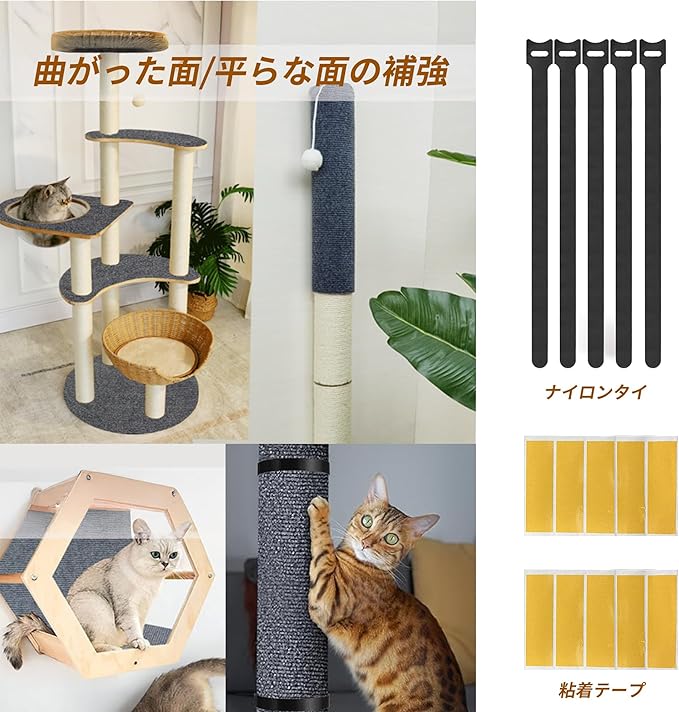 曲がった面/平らな面の補強

ナイロンタイ

粘着テープ