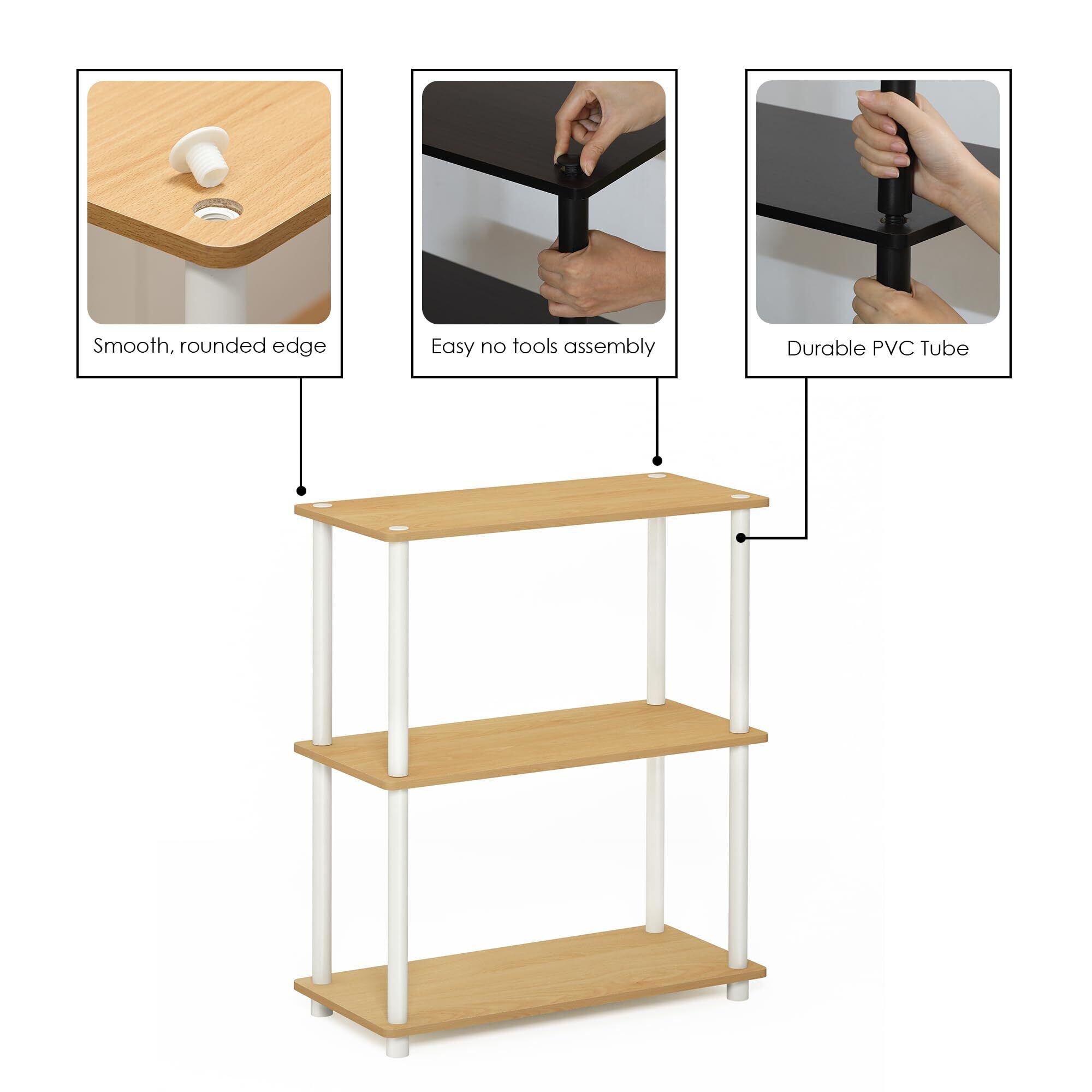 Smooth, rounded edge

Easy no tools assembly

Durable PVC Tube