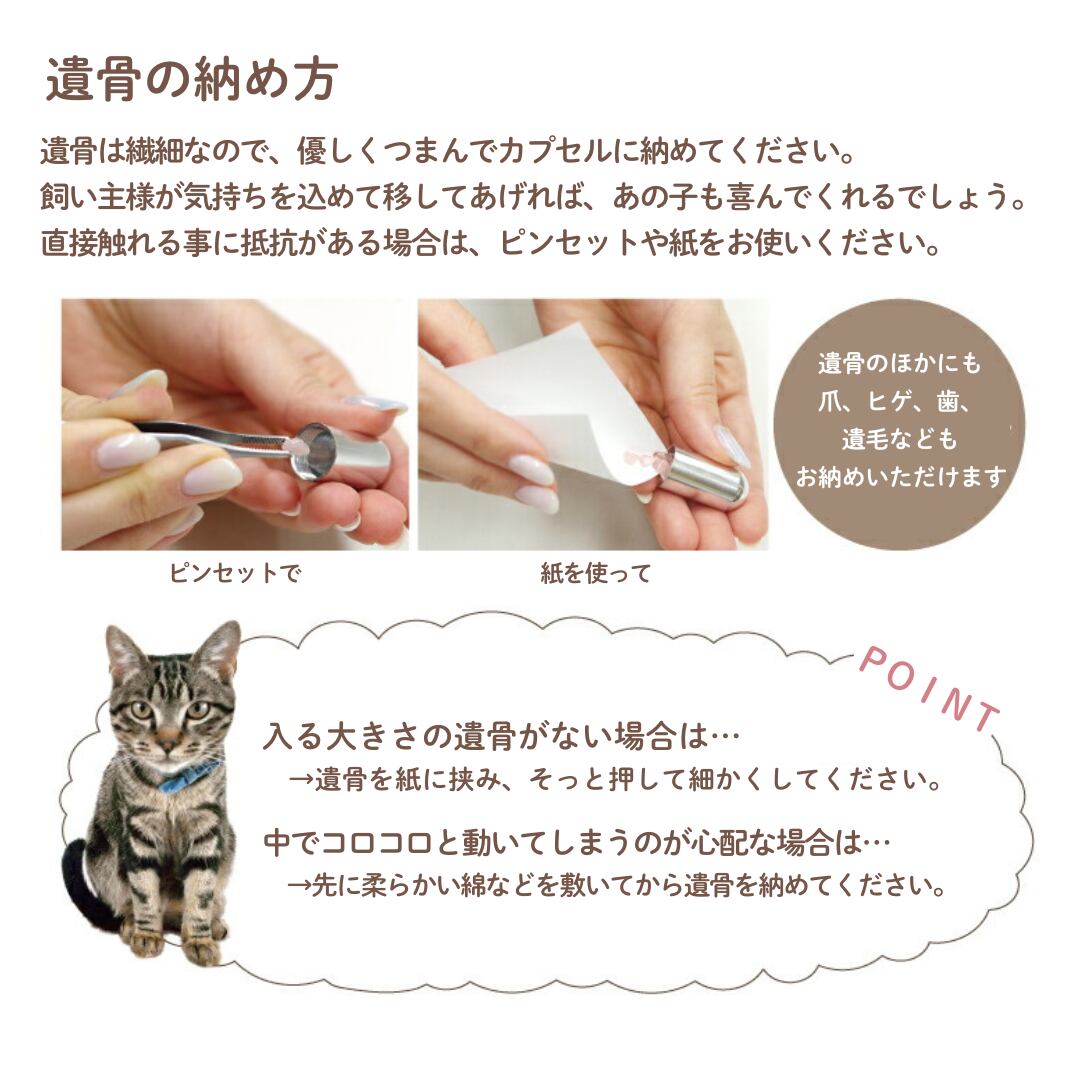 遺骨の納め方

遺骨は繊細なので、優しくつまんでカプセルに納めてください。
飼い主様が気持ちを込めて移してあげれば、あの子も喜んでくれるでしょう。
直接触れる事に抵抗がある場合は、ピンセットや紙をお使いください。

ピンセットで

紙を使って

遺骨のほかにも
爪、ヒゲ、歯、
遺毛なども
お納めいただけます

POINT

入る大きさの遺骨がない場合は…
→遺骨を紙に挟み、そっと押して細かくしてください。

中でコロコロと動いてしまうのが心配な場合は…
→先に柔らかい綿などを敷いてから遺骨を納めてください。