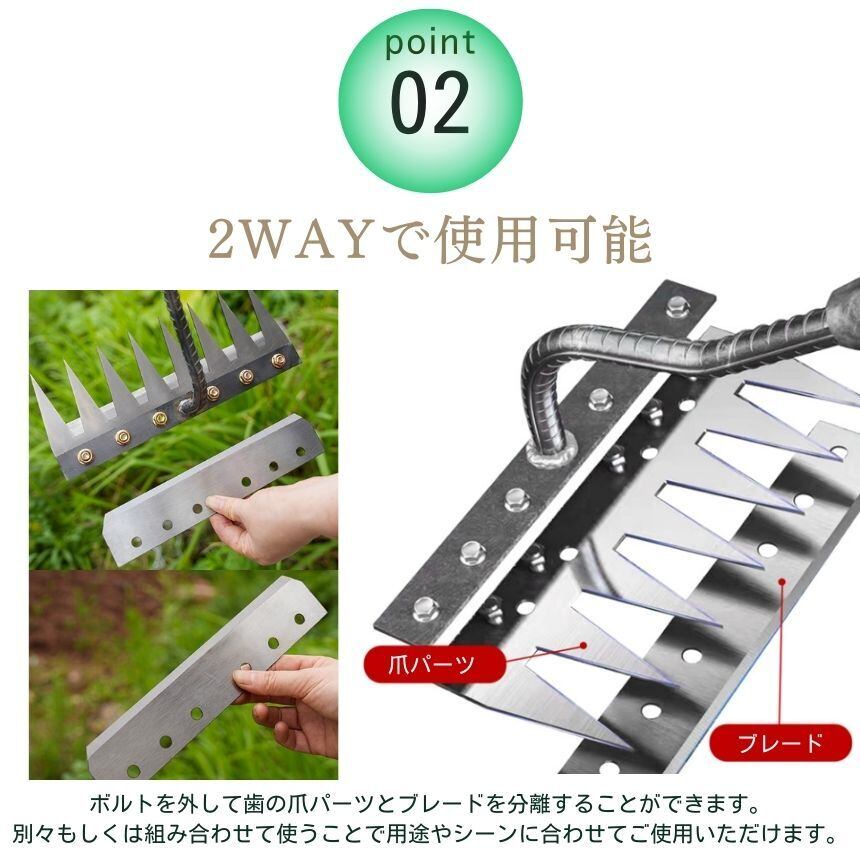 point
02

2WAYで使用可能

爪パーツ

ブレード

ボルトを外して歯の爪パーツとブレードを分離することができます。
別々もしくは組み合わせて使うことで用途やシーンに合わせてご使用いただけます。