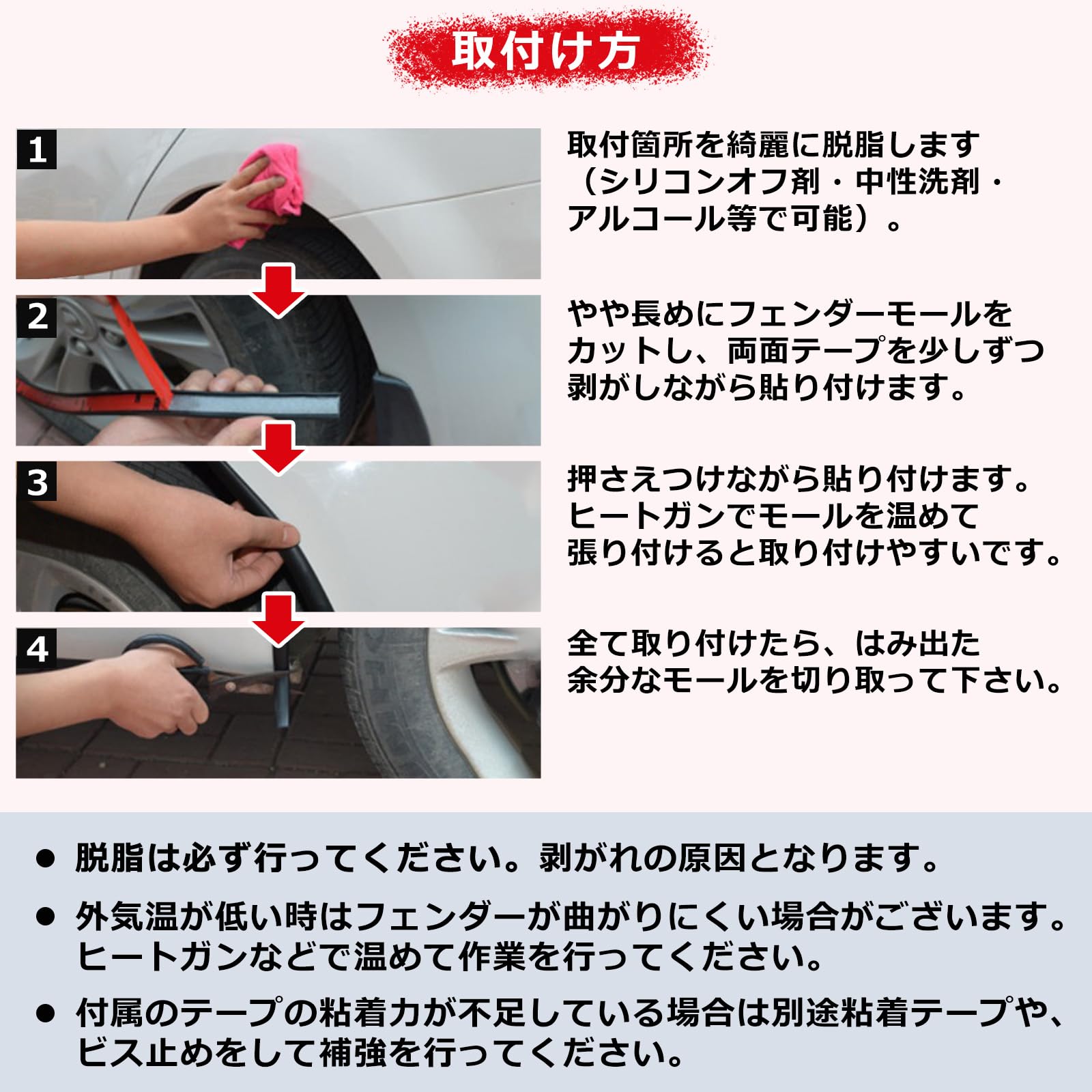 取付け方

1

取付箇所を綺麗に脱脂します（シリコンオフ剤・中性洗剤・アルコール等で可能）。

2

やや長めにフェンダーモールをカットし、両面テープを少しずつ剥がしながら貼り付けます。

3

押さえつけながら貼り付けます。ヒートガンでモールを温めて張り付けると取り付けやすいです。

4

全て取り付けたら、はみ出た余分なモールを切り取って下さい。

● 脱脂は必ず行ってください。剥がれの原因となります。

● 外気温が低い時はフェンダーが曲がりにくい場合がございます。ヒートガンなどで温めて作業を行ってください。

● 付属のテープの粘着力が不足している場合は別途粘着テープや、ビス止めをして補強を行ってください。