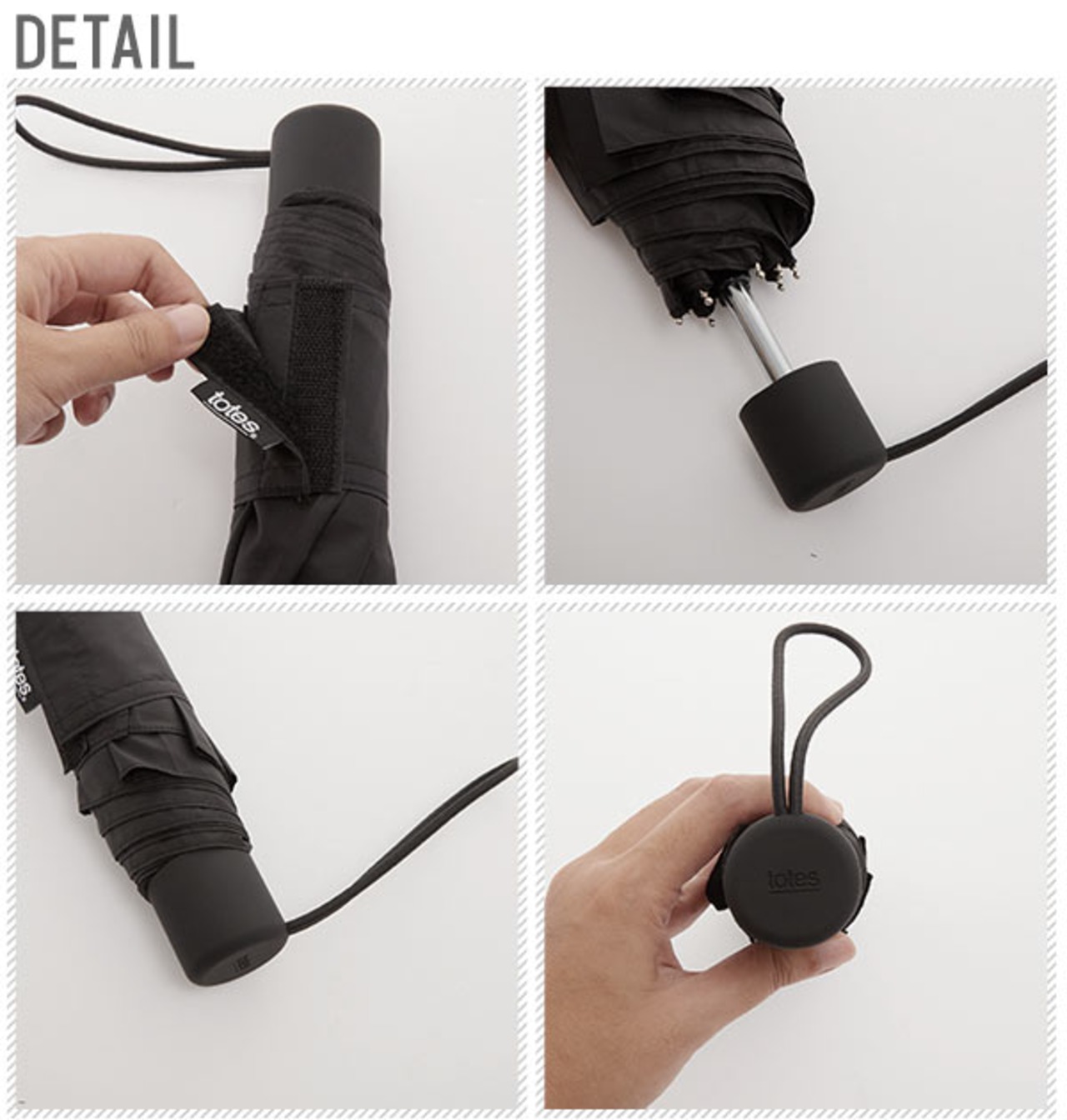 DETAIL

totes.

totes.

totes