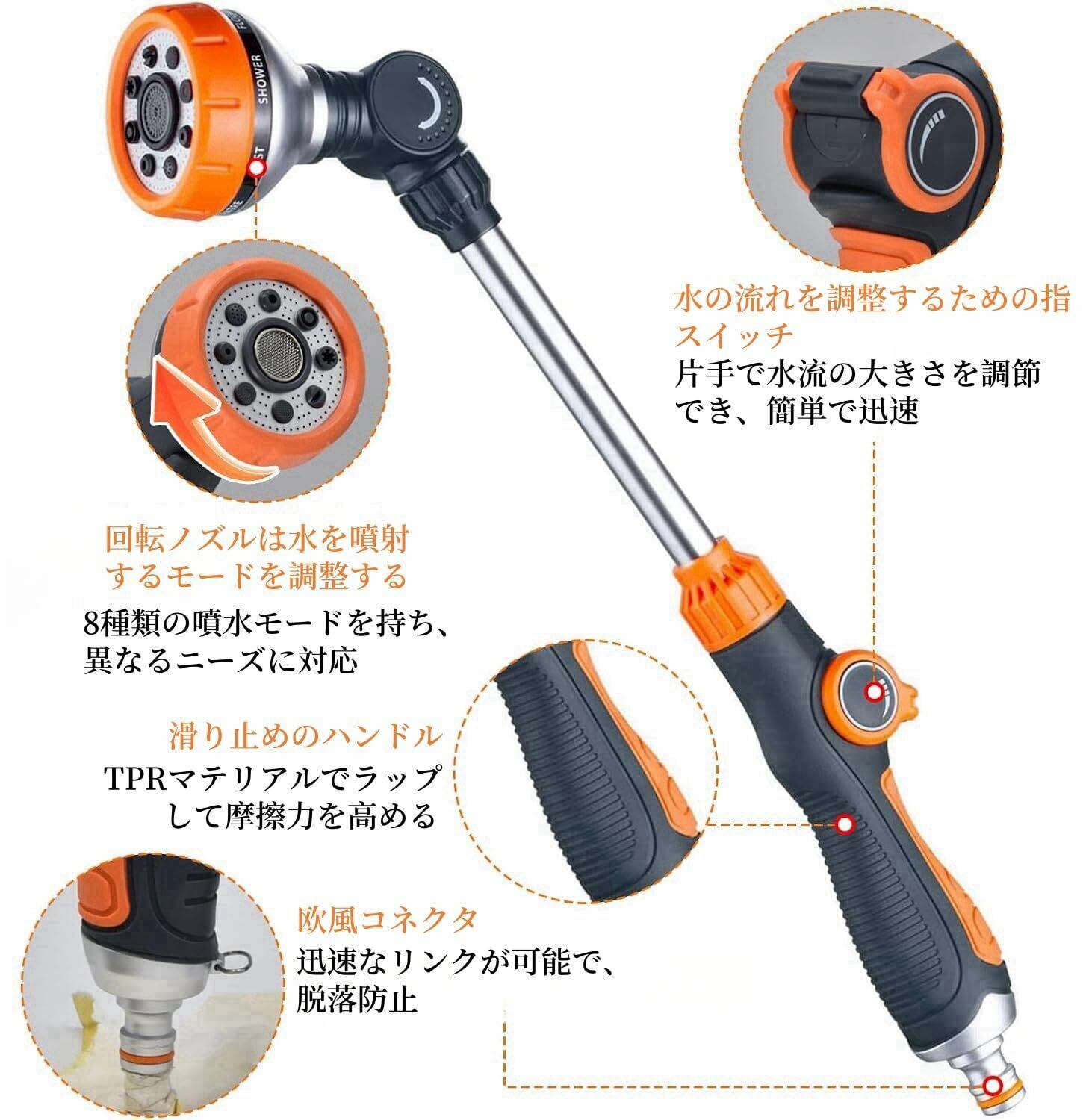 SHOWER

水の流れを調整するための指スイッチ
片手で水流の大きさを調節でき、簡単で迅速

回転ノズルは水を噴射するモードを調整する
8種類の噴水モードを持ち、異なるニーズに対応

滑り止めのハンドル
TPRマテリアルでラップして摩擦力を高める

欧風コネクタ
迅速なリンクが可能で、脱落防止