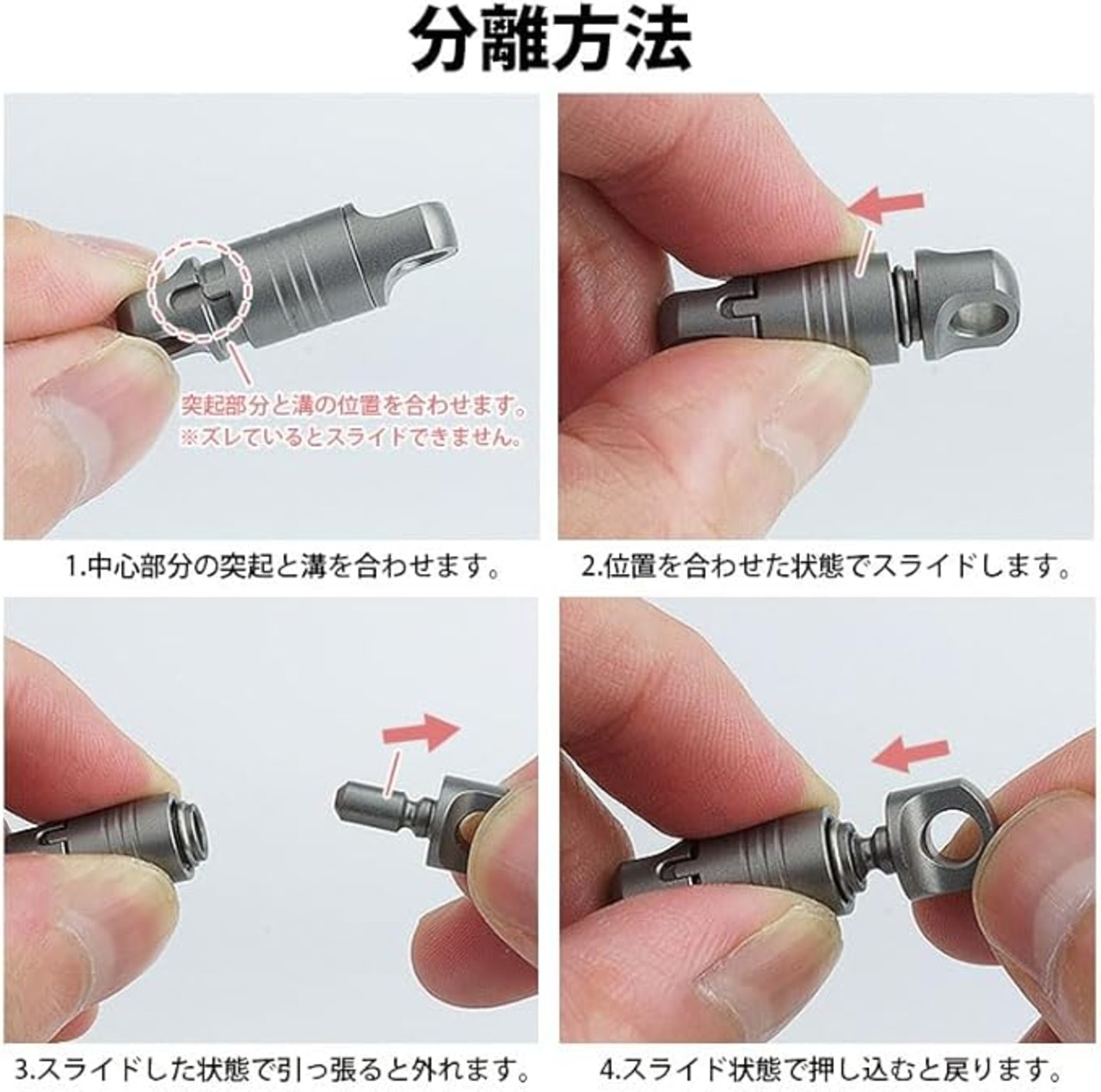 分離方法

突起部分と溝の位置を合わせます。
※ズレているとスライドできません。

1.中心部分の突起と溝を合わせます。

2.位置を合わせた状態でスライドします。

3.スライドした状態で引っ張ると外れます。

4.スライド状態で押し込むと戻ります。