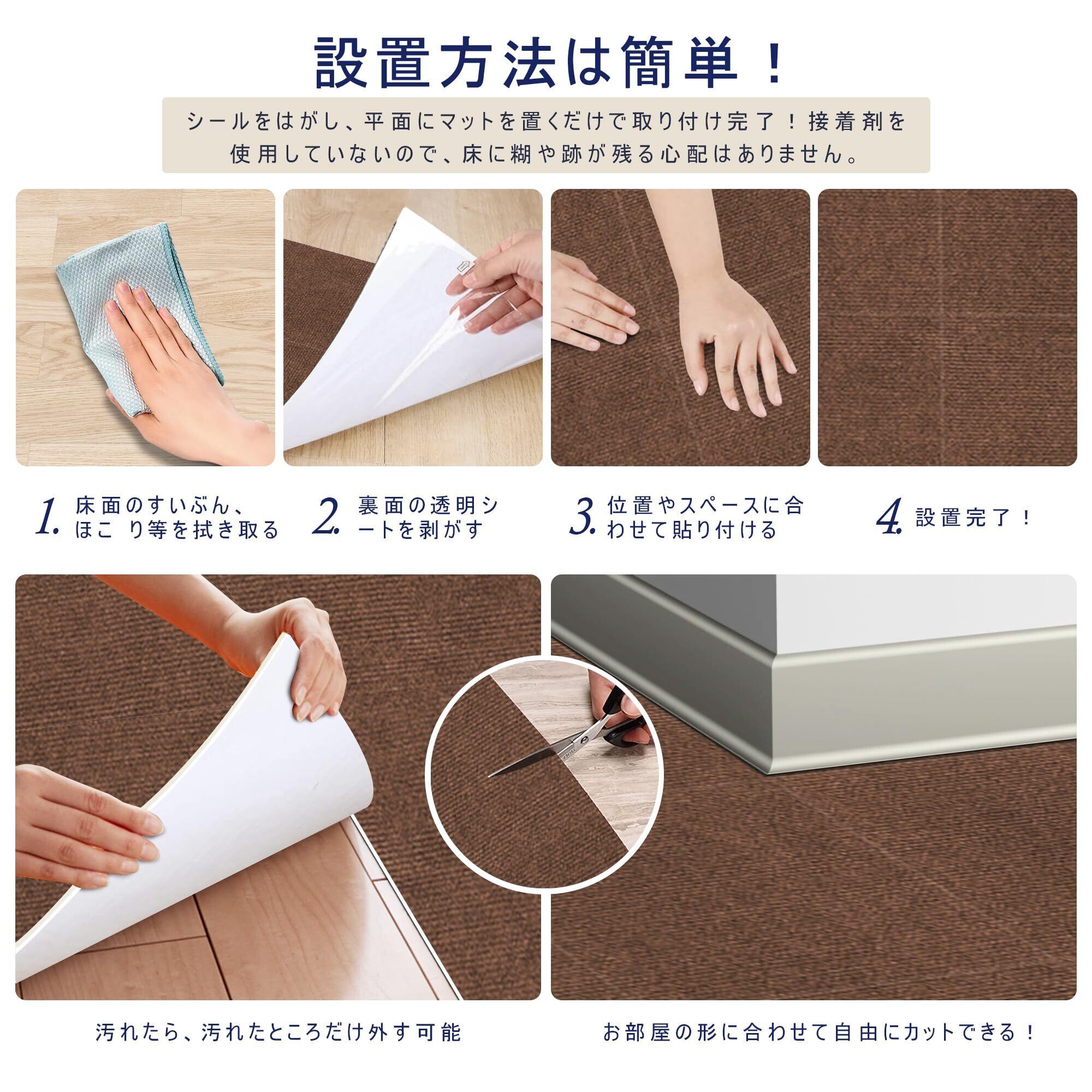 設置方法は簡単！

シールをはがし、平面にマットを置くだけで取り付け完了！接着剤を使用していないので、床に糊や跡が残る心配はありません。

1. 床面のすいぶん、ほこ り等を拭き取る

2. 裏面の透明シートを剥がす

3. 位置やスペースに合わせて貼り付ける

4. 設置完了！

汚れたら、汚れたところだけ外す可能

お部屋の形に合わせて自由にカットできる！