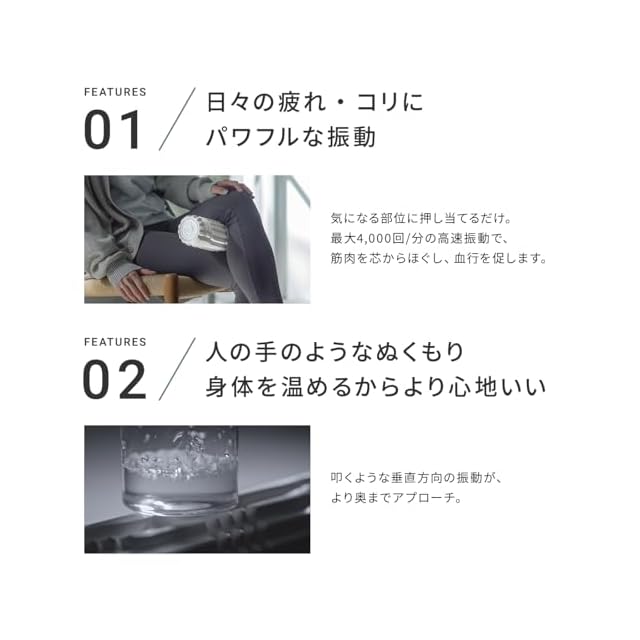 FEATURES
01
日々の疲れ・コリに
パワフルな振動

気になる部位に押し当てるだけ。
最大4,000回/分の高速振動で、
筋肉を芯からほぐし、血行を促します。

FEATURES
02
人の手のようなぬくもり
身体を温めるからより心地いい

叩くような垂直方向の振動が、
より奥までアプローチ。