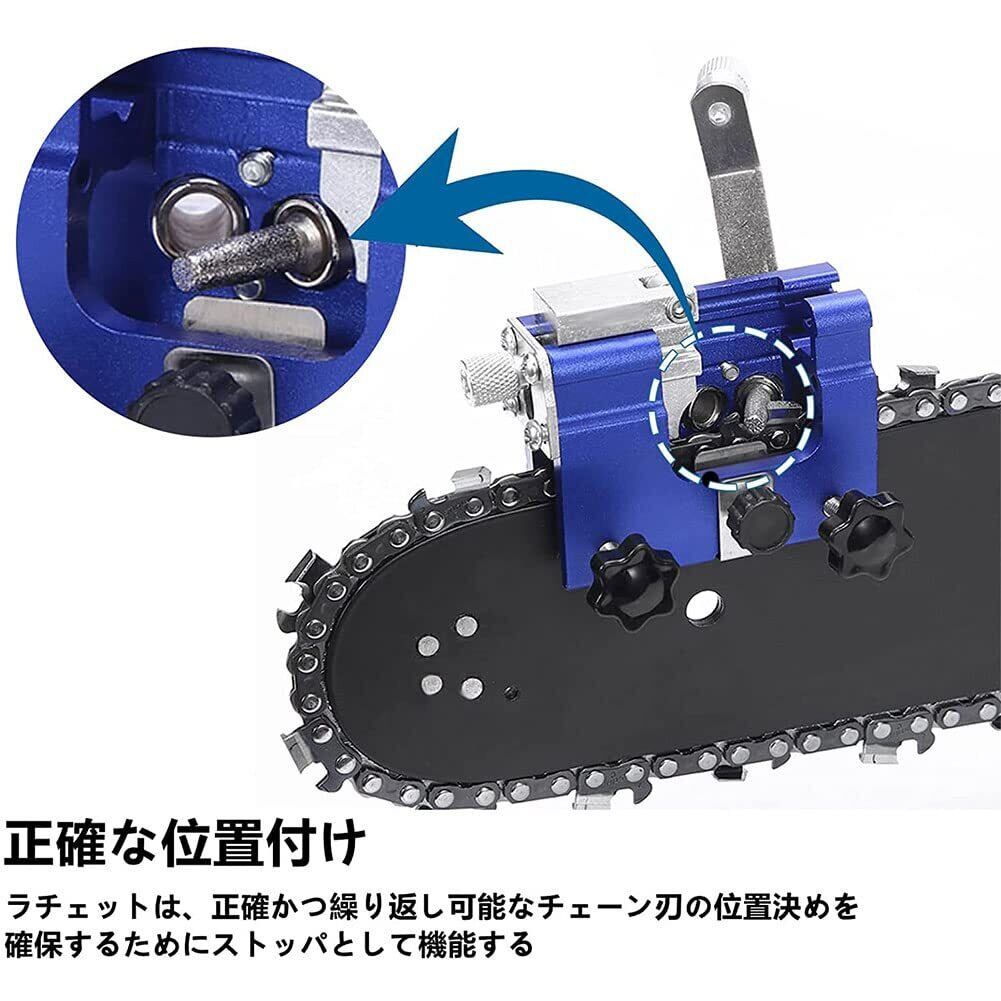 正確な位置付け

ラチェットは、正確かつ繰り返し可能なチェーン刃の位置決めを確保するためにストッパとして機能する