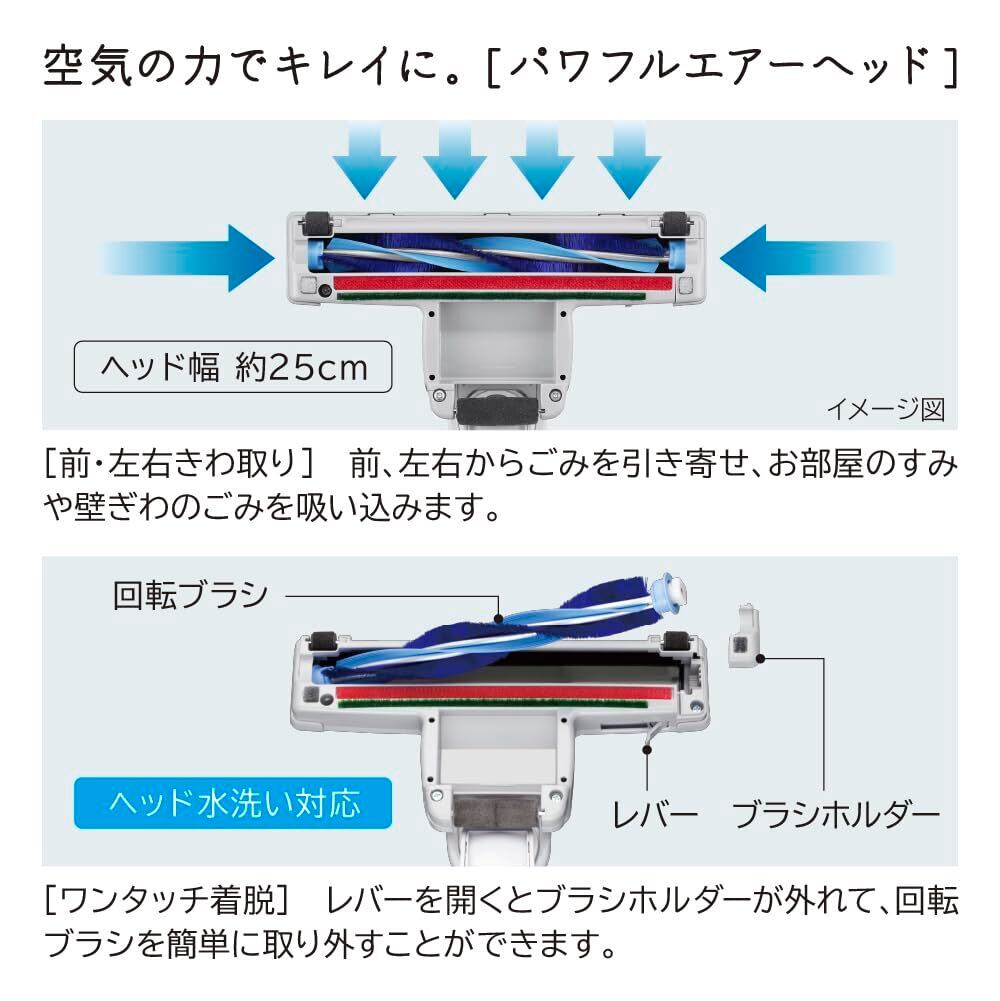 空気の力でキレイに。[パワフルエアーヘッド]

ヘッド幅 約25cm

イメージ図

[前・左右きわ取り] 前、左右からごみを引き寄せ、お部屋のすみや壁ぎわのごみを吸い込みます。

回転ブラシ

ヘッド水洗い対応

レバー

ブラシホルダー

[ワンタッチ着脱] レバーを開くとブラシホルダーが外れて、回転ブラシを簡単に取り外すことができます。