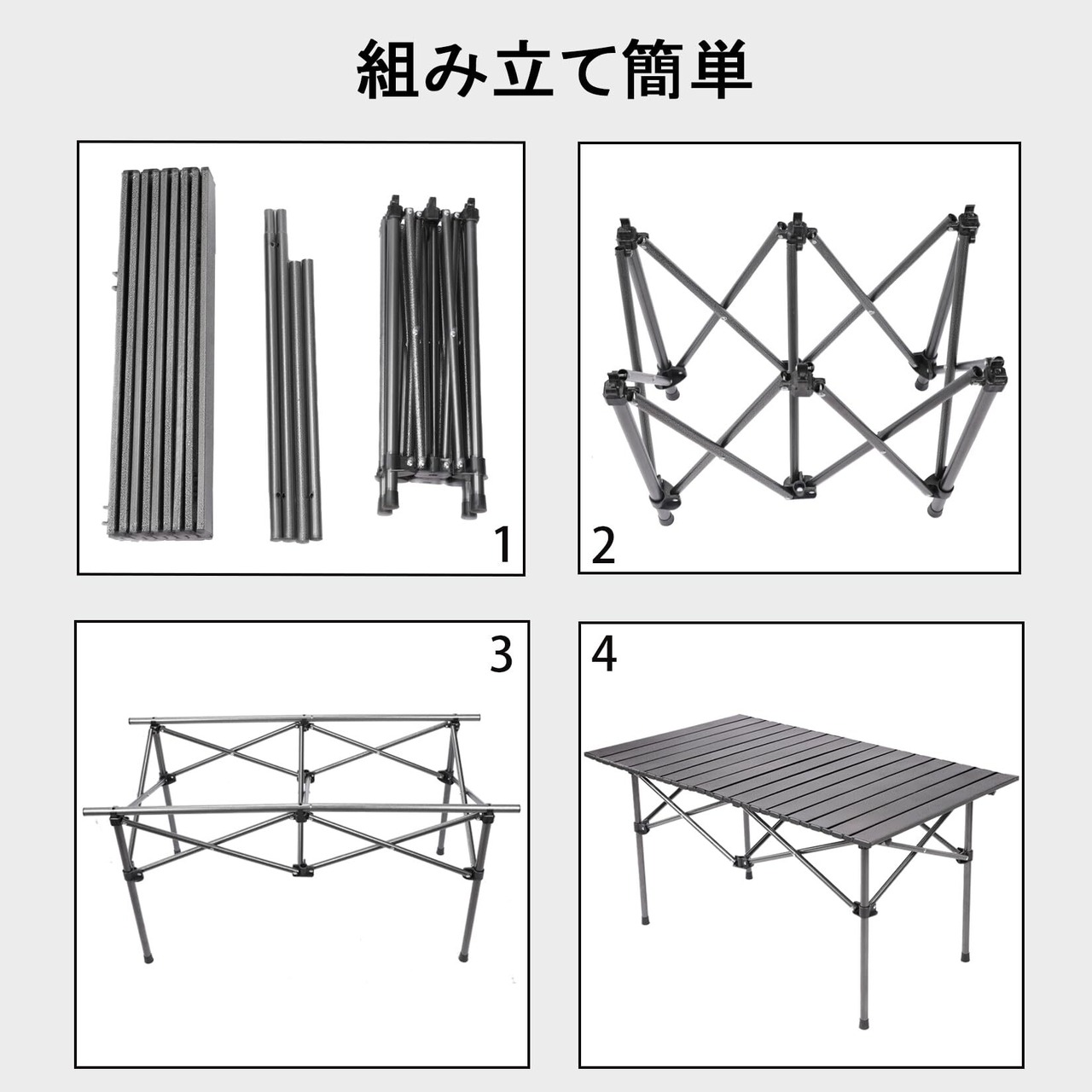 組み立て簡単

1

2

3

4