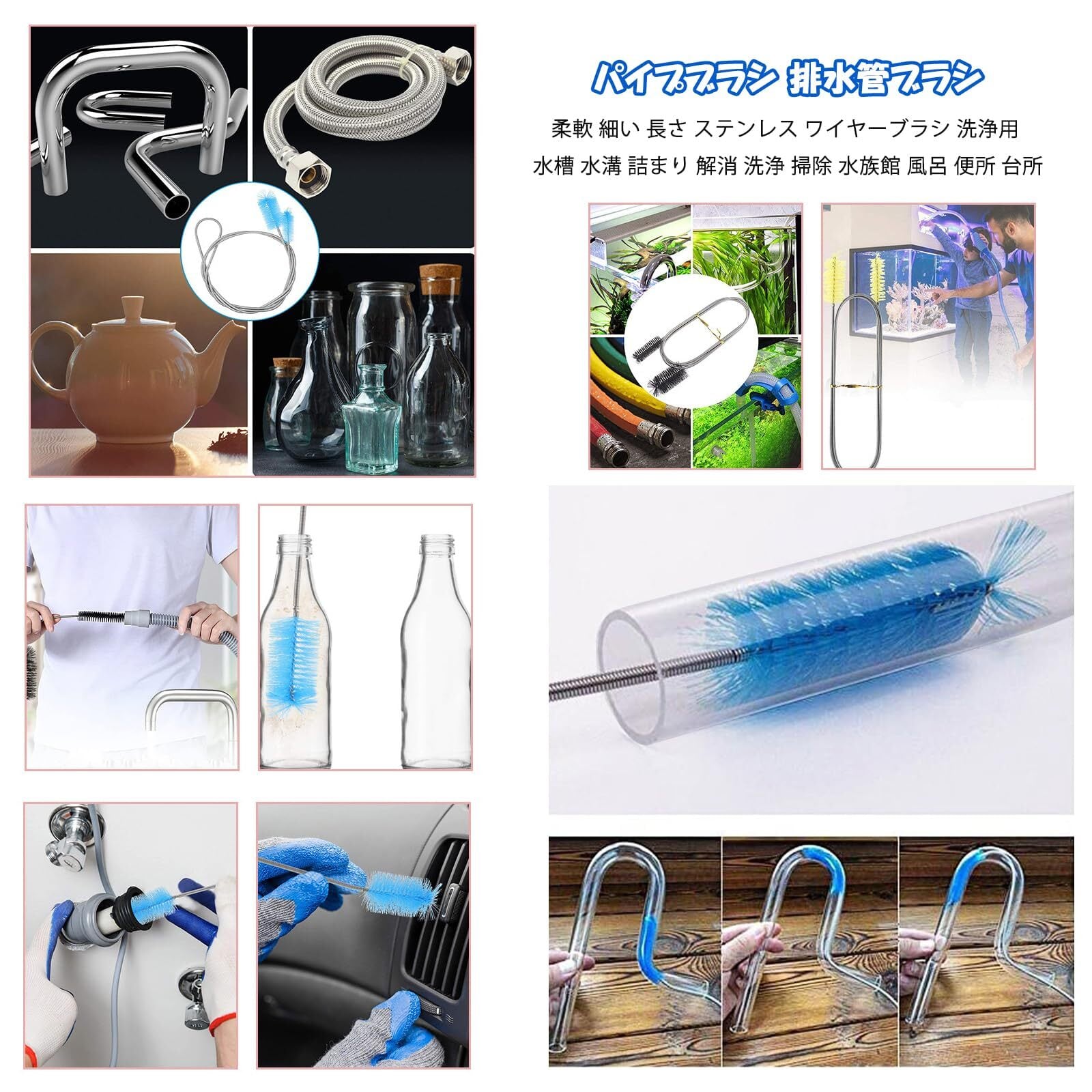 パイプブラシ 排水管ブラシ

柔軟 細い 長さ ステンレス ワイヤーブラシ 洗浄用

水槽 水溝 詰まり 解消 洗浄 掃除 水族館 風呂 便所 台所