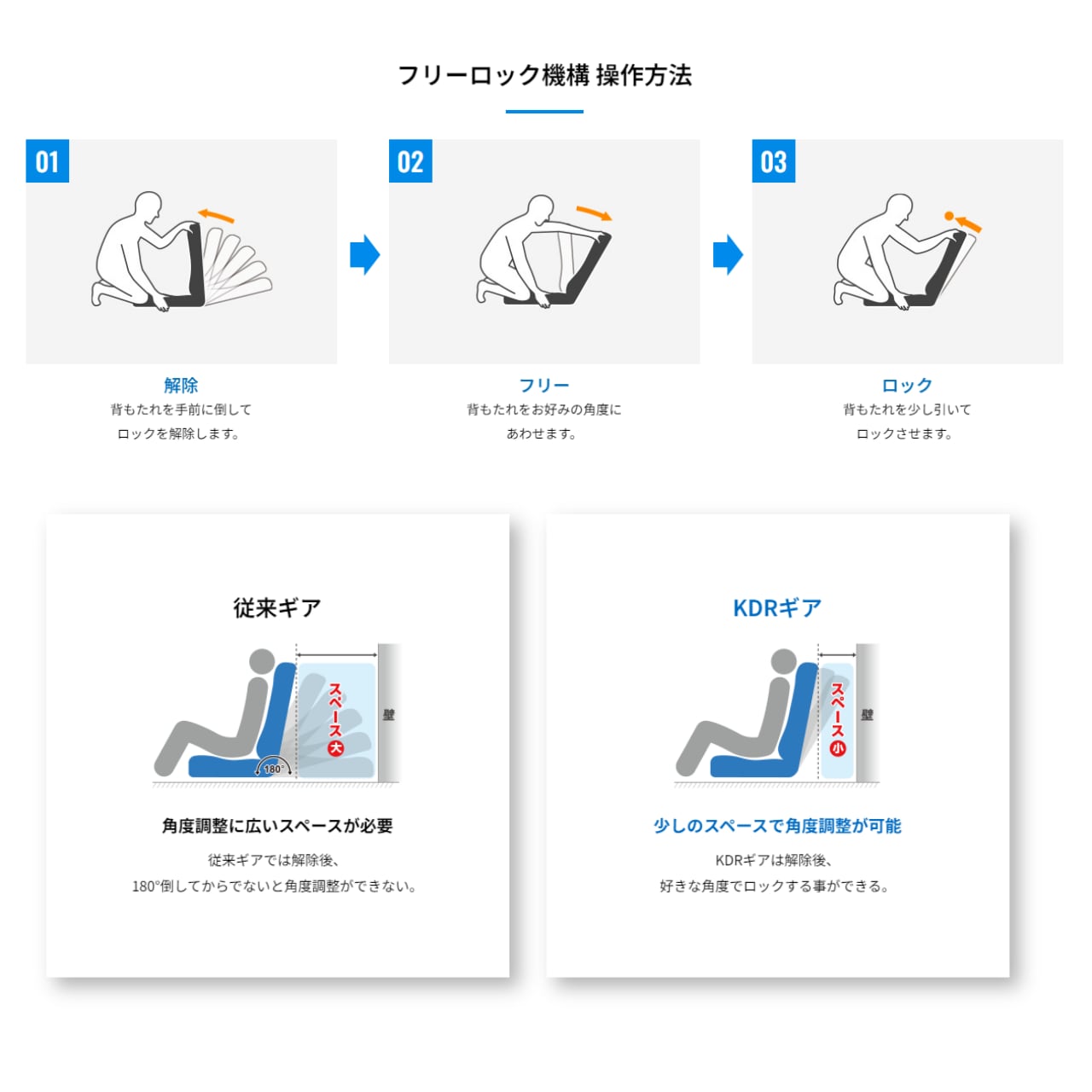 フリーロック機構 操作方法

01

解除
背もたれを手前に倒して
ロックを解除します。

02

フリー
背もたれをお好みの角度に
あわせます。

03

ロック
背もたれを少し引いて
ロックさせます。

従来ギア

スペース大

壁

180°

角度調整に広いスペースが必要
従来ギアでは解除後、
180°倒してからでないと角度調整ができない。

KDRギア

スペース小

壁

少しのスペースで角度調整が可能
KDRギアは解除後、
好きな角度でロックする事ができる。