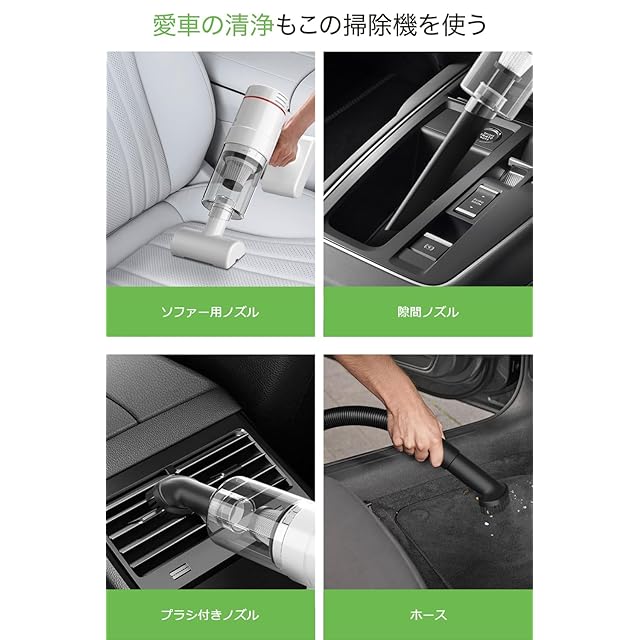 愛車の清浄もこの掃除機を使う

ソファー用ノズル

隙間ノズル

ブラシ付きノズル

ホース