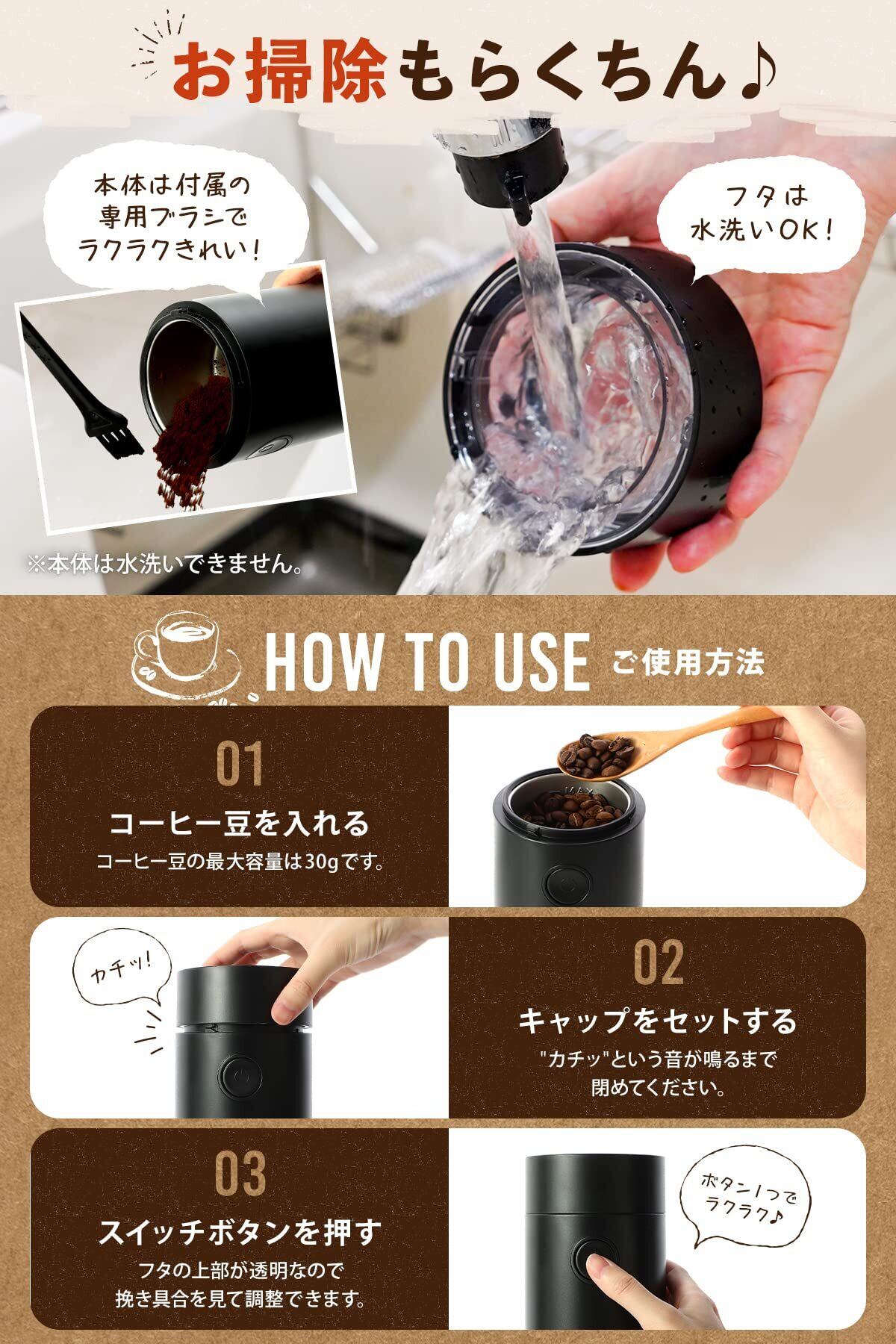 お掃除もらくちん♪

本体は付属の専用ブラシでラクラクきれい!

フタは水洗いOK!

※本体は水洗いできません。

HOW TO USE ご使用方法

01
コーヒー豆を入れる
コーヒー豆の最大容量は30gです。

MAX

カチッ!

02
キャップをセットする
"カチッ"という音が鳴るまで閉めてください。

03
スイッチボタンを押す
フタの上部が透明なので挽き具合を見て調整できます。

ボタン1つでラクラク♪