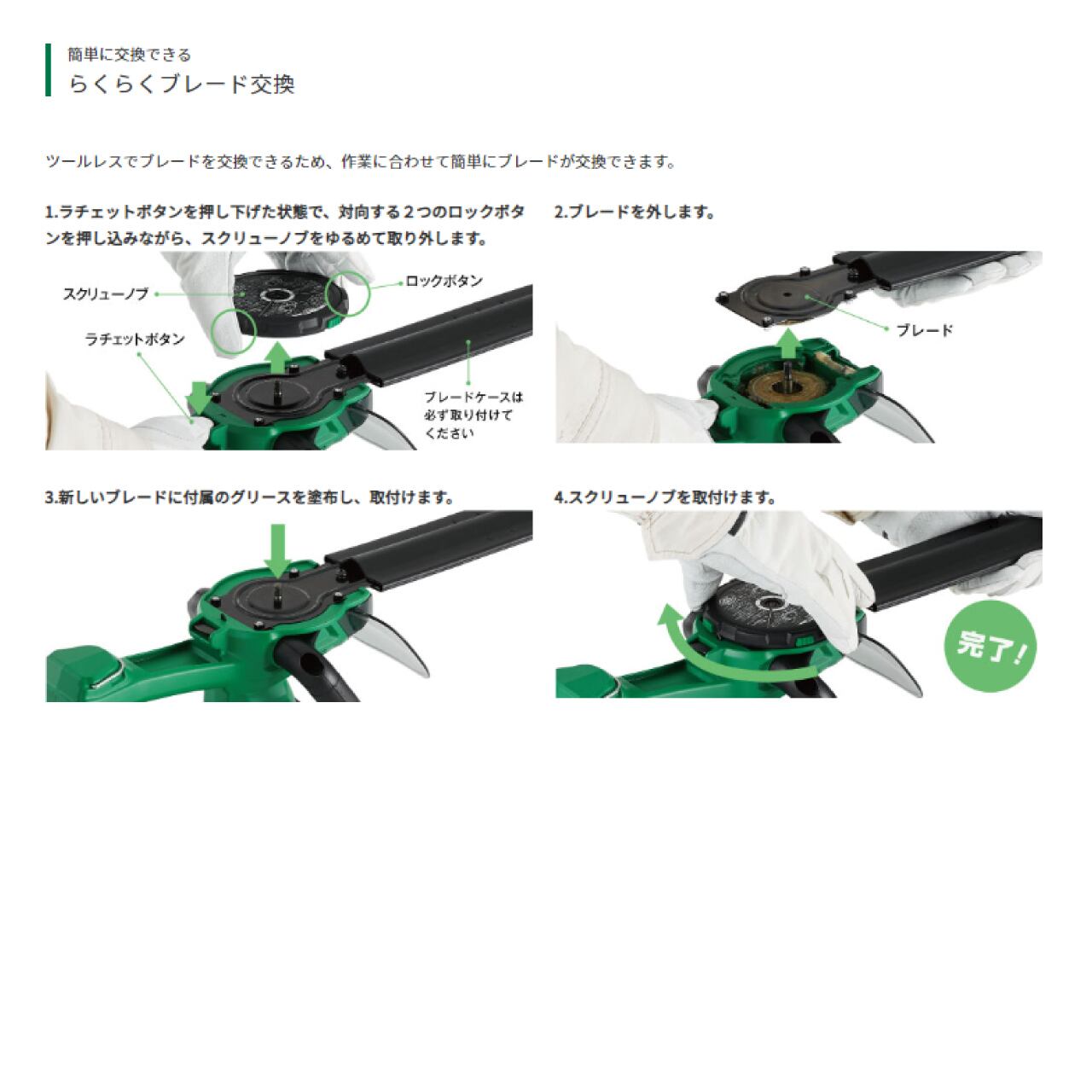 簡単に交換できる
らくらくブレード交換

ツールレスでブレードを交換できるため、作業に合わせて簡単にブレードが交換できます。

1.ラチェットボタンを押し下げた状態で、対向する２つのロックボタンを押し込みながら、スクリューノブをゆるめて取り外します。

スクリューノブ
ロックボタン
ラチェットボタン
ブレードケースは必ず取り付けてください

2.ブレードを外します。

ブレード

3.新しいブレードに付属のグリースを塗布し、取付けます。

4.スクリューノブを取付けます。

完了!