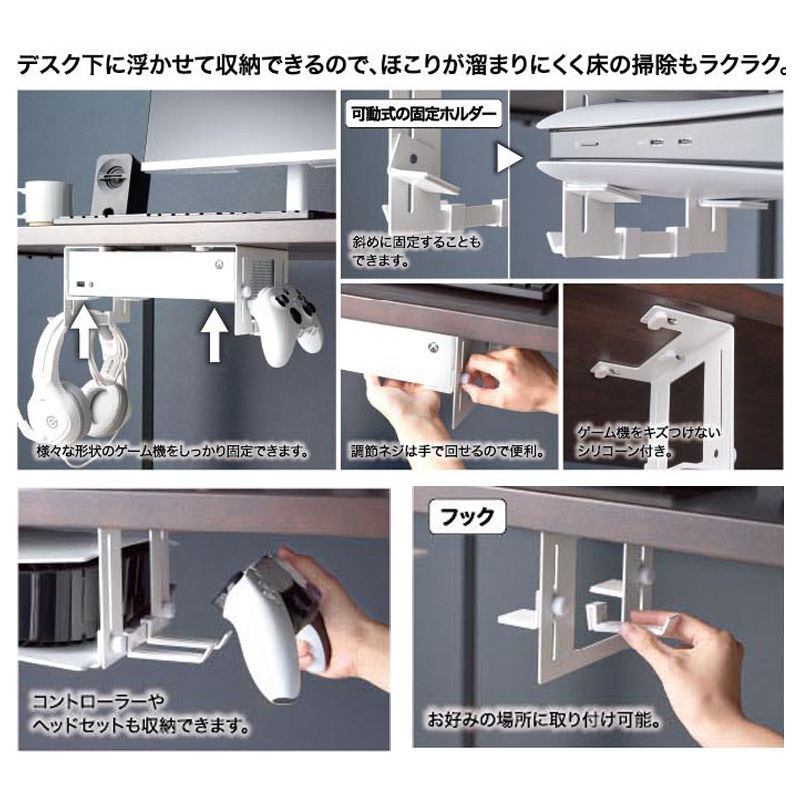 デスク下に浮かせて収納できるので、ほこりが溜まりにくく床の掃除もラクラク。

様々な形状のゲーム機をしっかり固定できます。

可動式の固定ホルダー

斜めに固定することもできます。

調節ネジは手で回せるので便利。

ゲーム機をキズつけないシリコーン付き。

コントローラーやヘッドセットも収納できます。

フック

お好みの場所に取り付け可能。