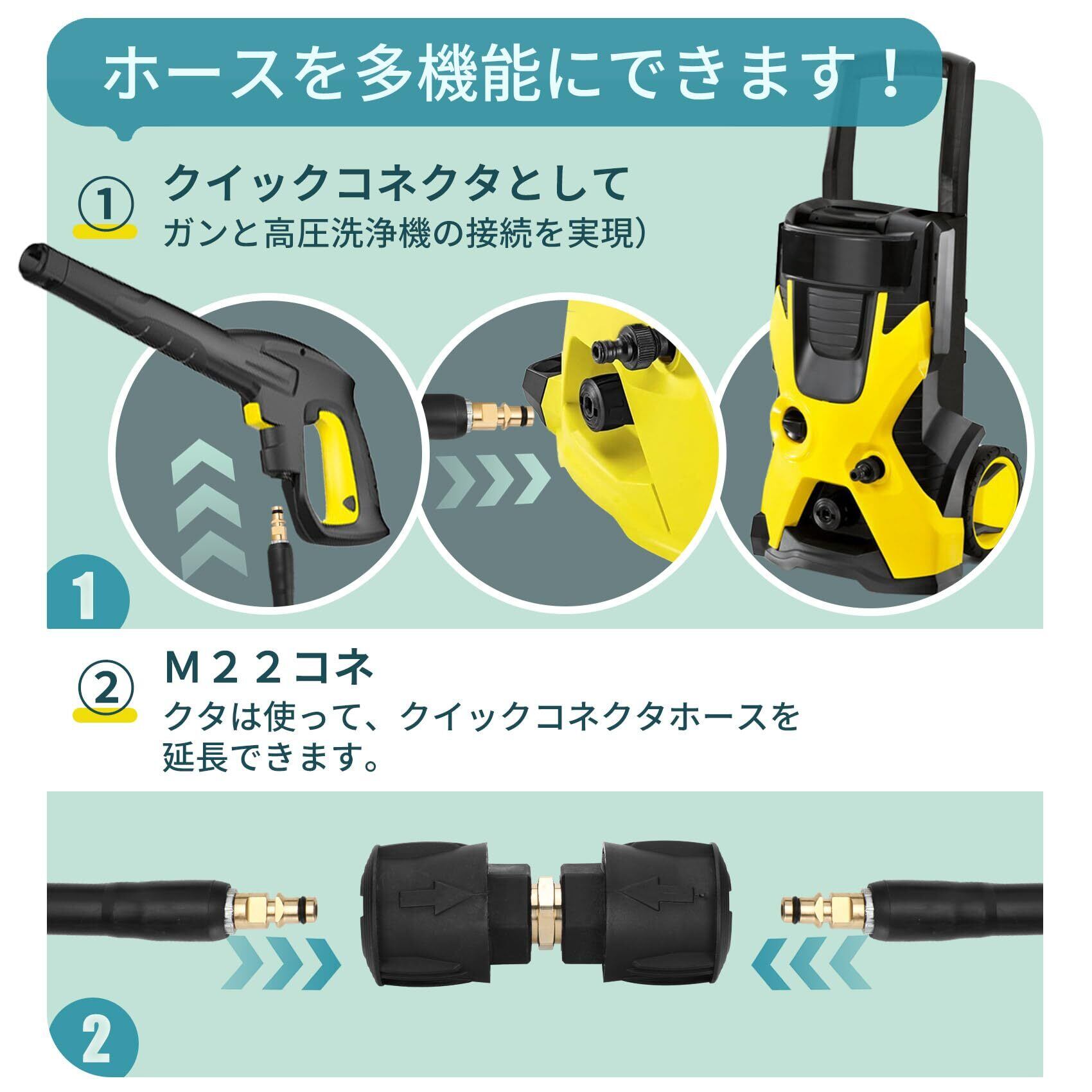 ホースを多機能にできます！

①

クイックコネクタとして

ガンと高圧洗浄機の接続を実現）

1

②

M２２コネ

クタは使って、クイックコネクタホースを延長できます。

2