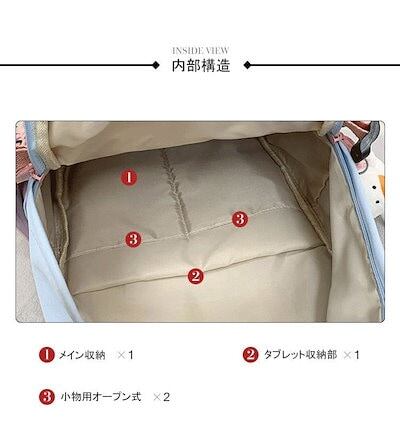 INSIDE VIEW
内部構造

1

3

3

2

1 メイン収納 ×1

2 タブレット収納部 ×1

3 小物用オープン式 ×2