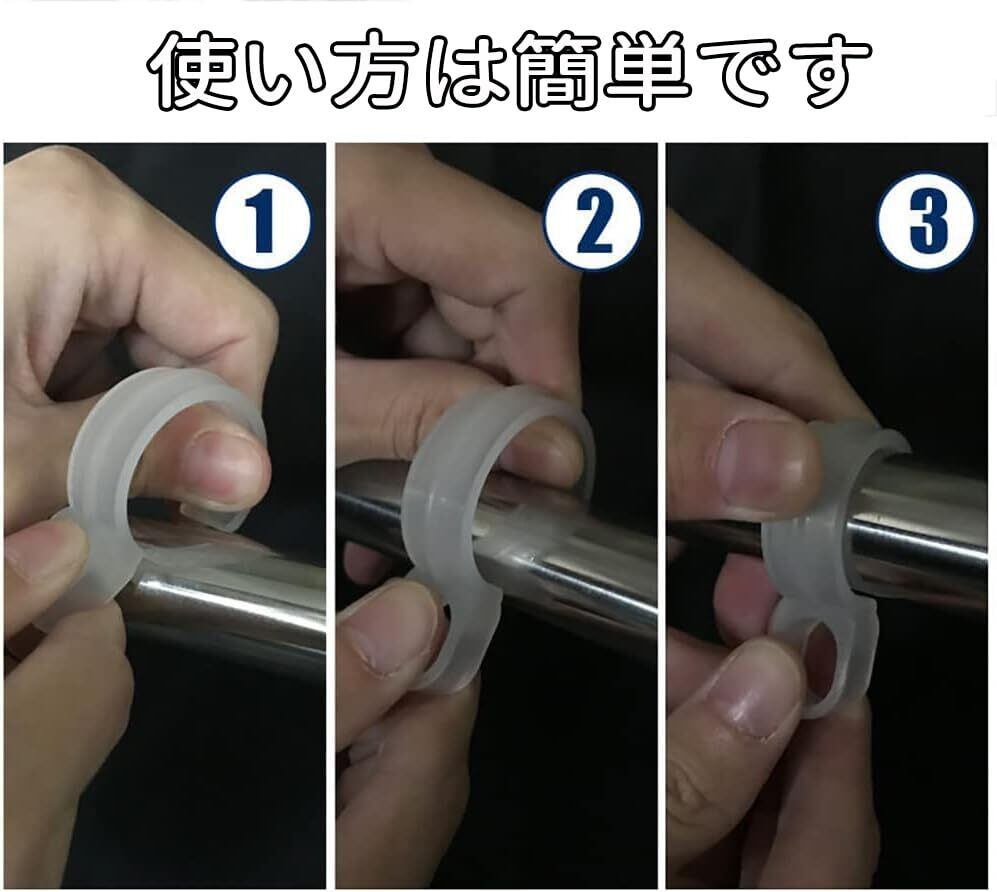 使い方は簡単です

1

2

3