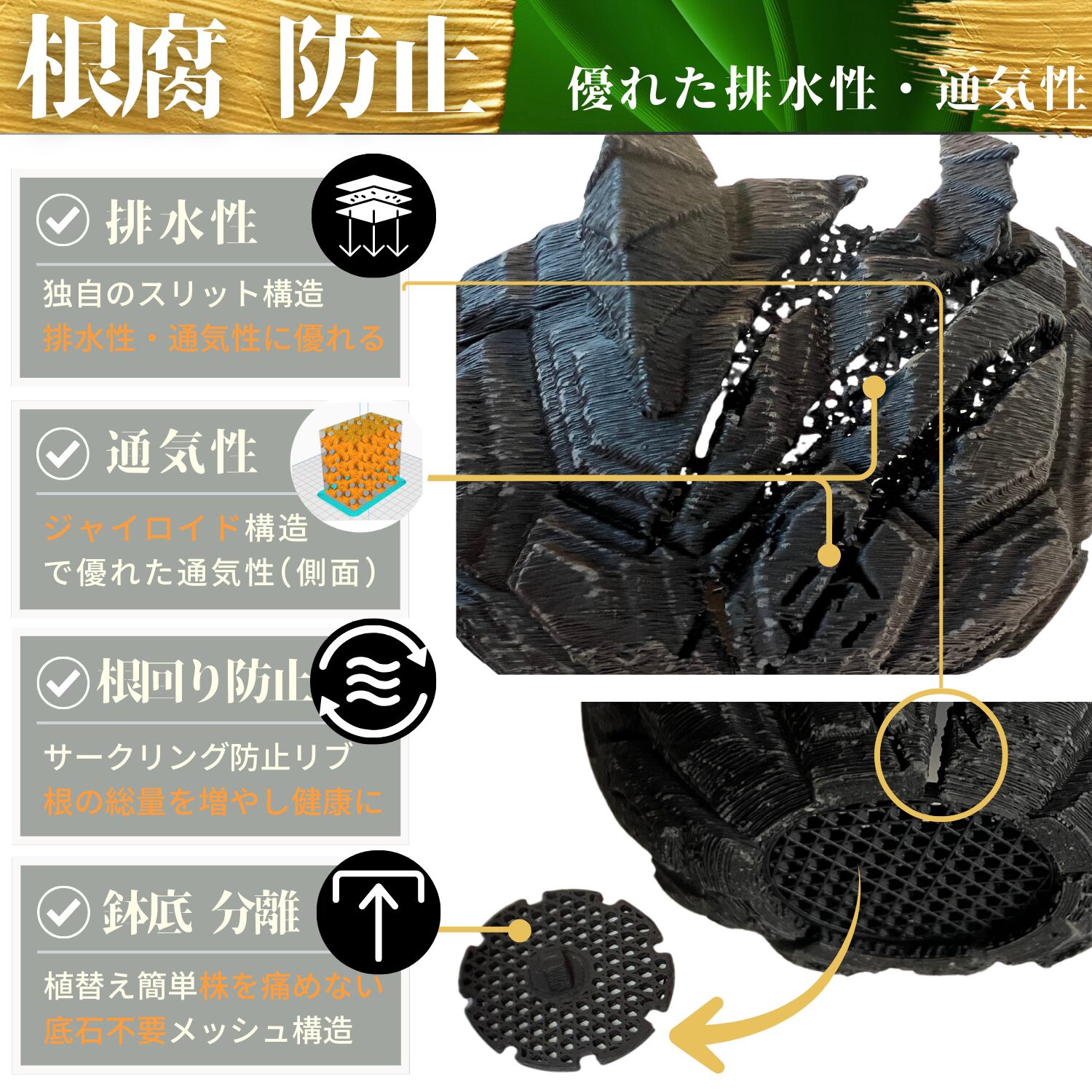 根腐 防止

優れた排水性・通気性

排水性

独自のスリット構造
排水性・通気性に優れる

通気性

ジャイロイド構造
で優れた通気性（側面）

根回り防止

サークリング防止リブ
根の総量を増やし健康に

鉢底 分離

植替え簡単株を痛めない
底石不要メッシュ構造