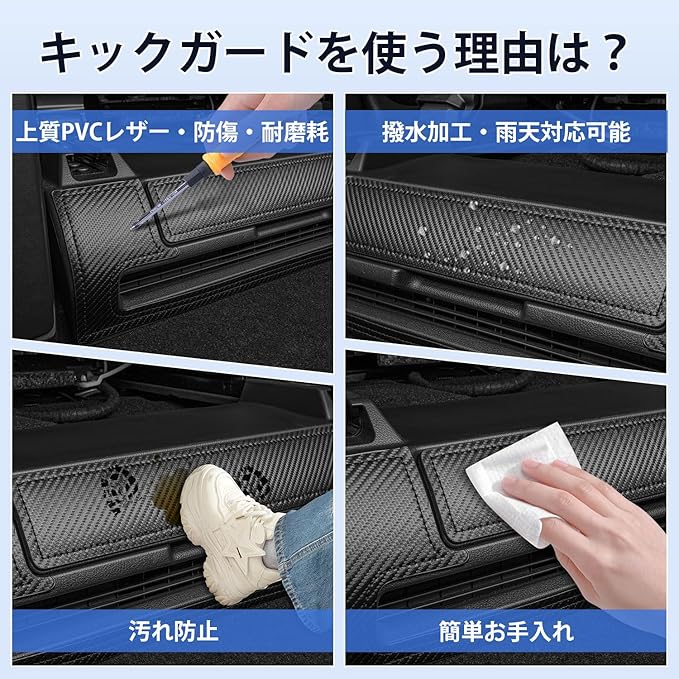 キックガードを使う理由は？

上質PVCレザー・防傷・耐磨耗

撥水加工・雨天対応可能

汚れ防止

簡単お手入れ